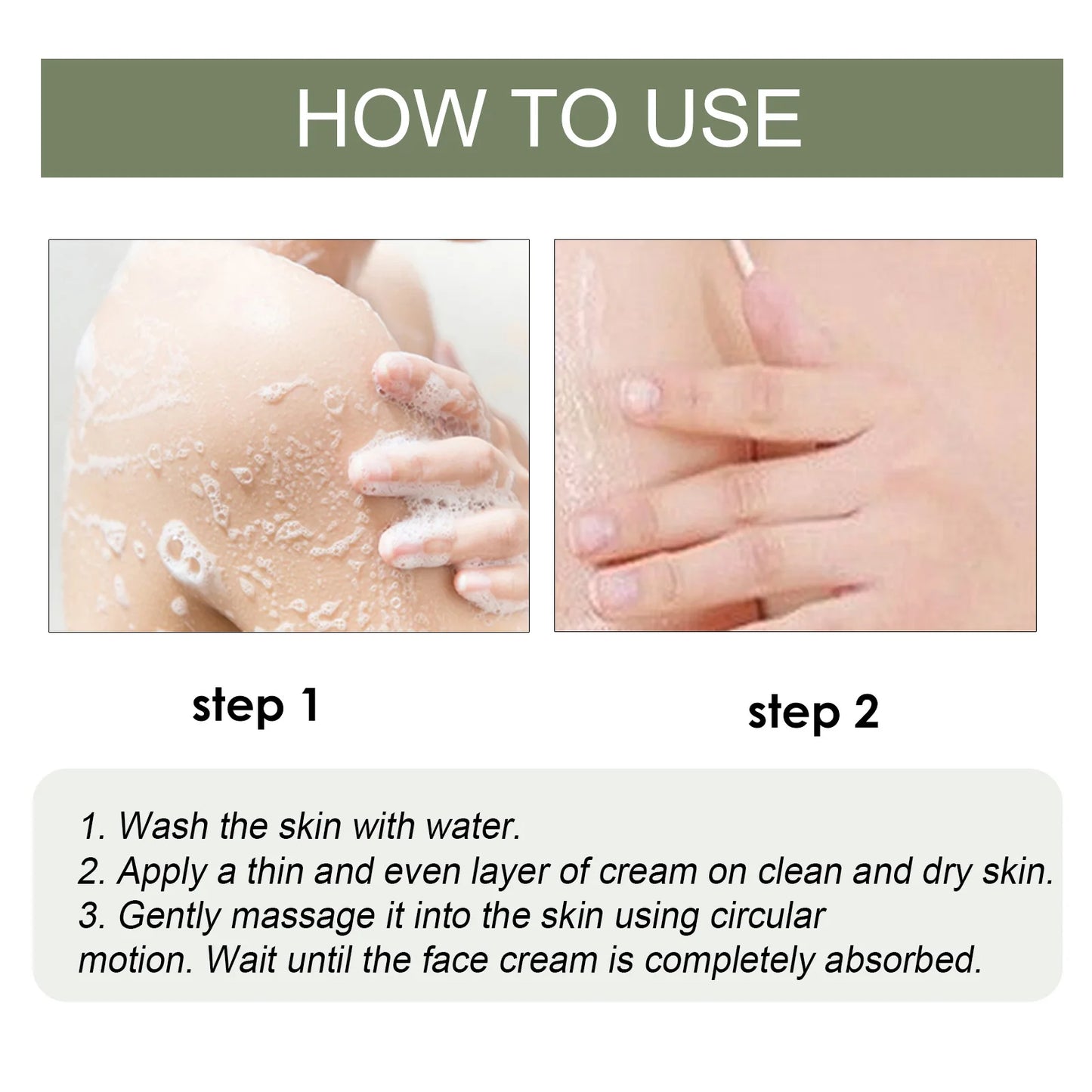 HOW TO USE

step 1

step 2

1. Wash the skin with water.
2. Apply a thin and even layer of cream on clean and dry skin.
3. Gently massage it into the skin using circular motion. Wait until the face cream is completely absorbed.