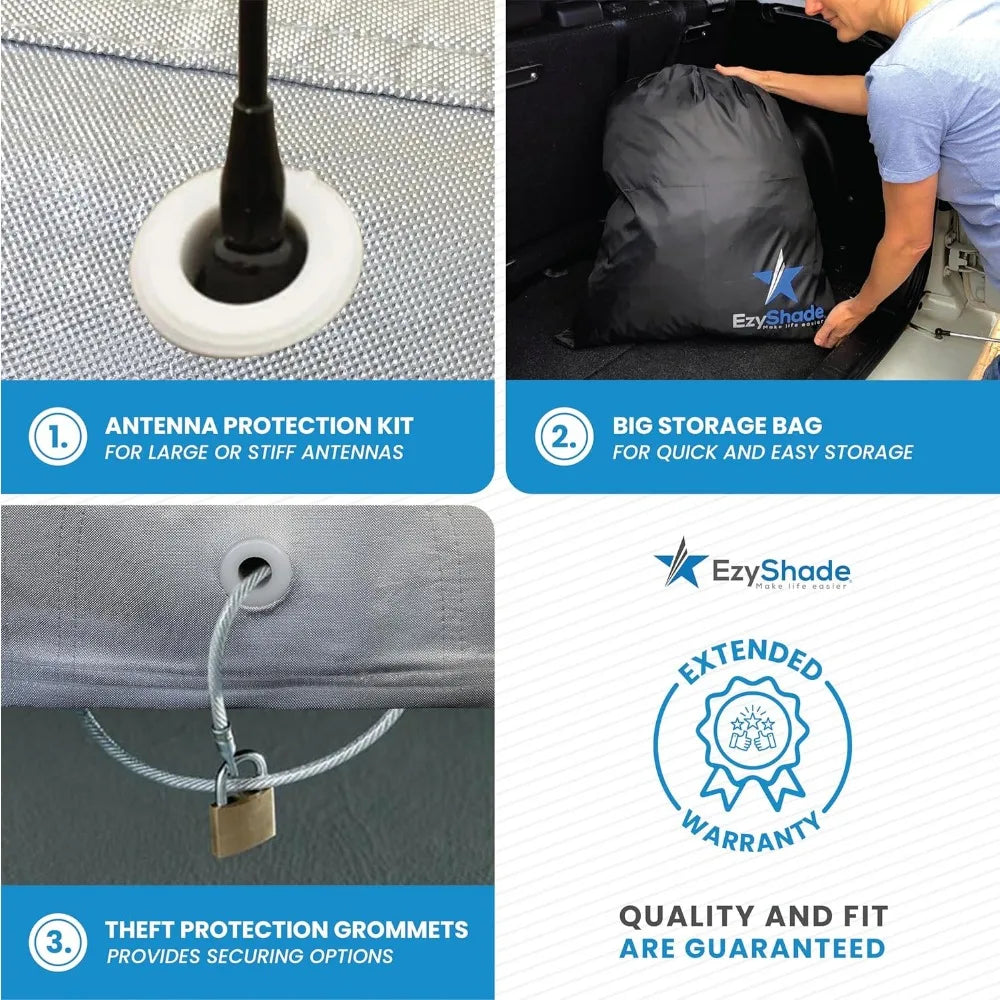 EzyShade
Make life easier

1.
ANTENNA PROTECTION KIT
FOR LARGE OR STIFF ANTENNAS

2.
BIG STORAGE BAG
FOR QUICK AND EASY STORAGE

EzyShade
Make life easier

EXTENDED
WARRANTY

3.
THEFT PROTECTION GROMMETS
PROVIDES SECURING OPTIONS

QUALITY AND FIT
ARE GUARANTEED