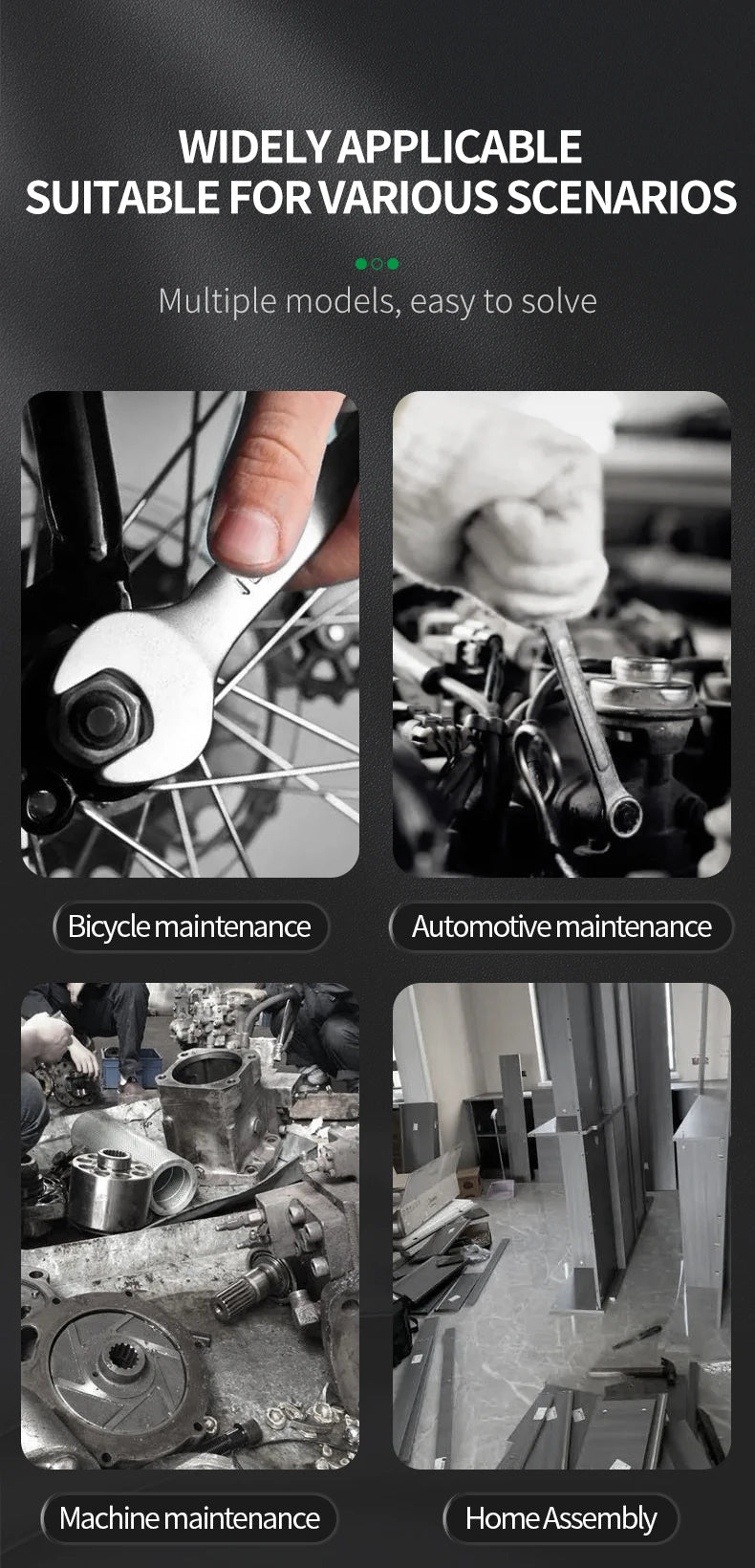 WIDELY APPLICABLE
SUITABLE FOR VARIOUS SCENARIOS

Multiple models, easy to solve

Bicycle maintenance

Automotive maintenance

Machine maintenance

Home Assembly