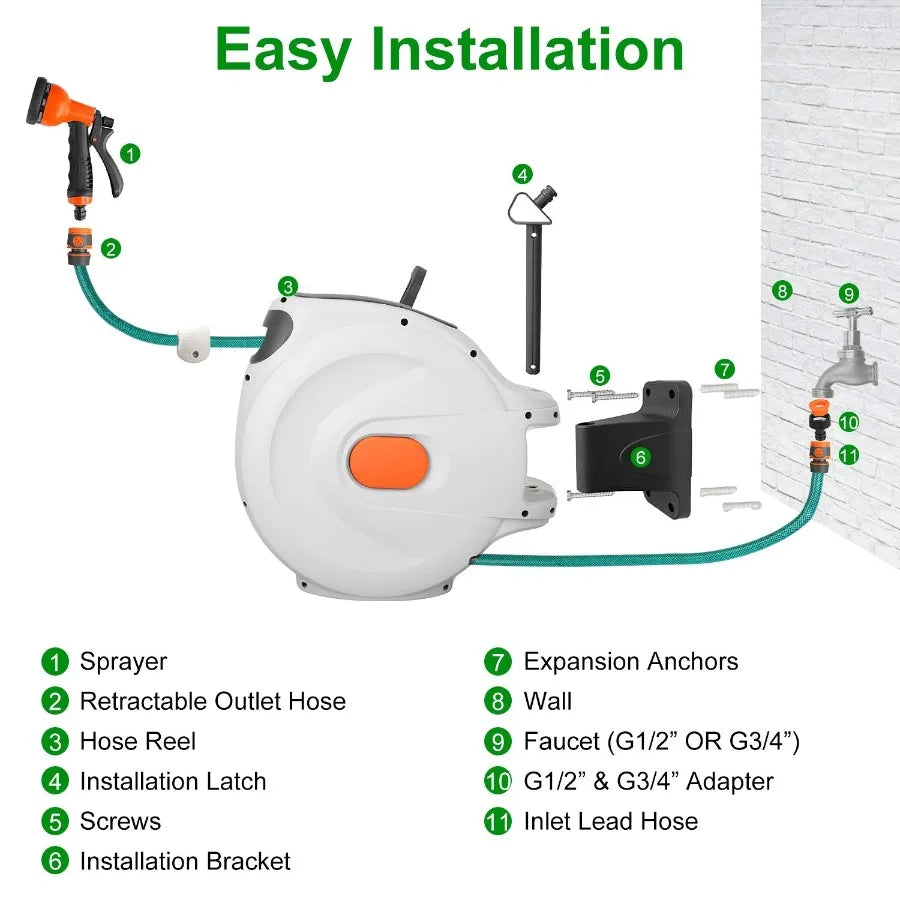 Easy Installation

1
2
3
4
5
6
7
8
9
10
11

1 Sprayer
2 Retractable Outlet Hose
3 Hose Reel
4 Installation Latch
5 Screws
6 Installation Bracket

7 Expansion Anchors
8 Wall
9 Faucet (G1/2” OR G3/4”)
10 G1/2” & G3/4” Adapter
11 Inlet Lead Hose