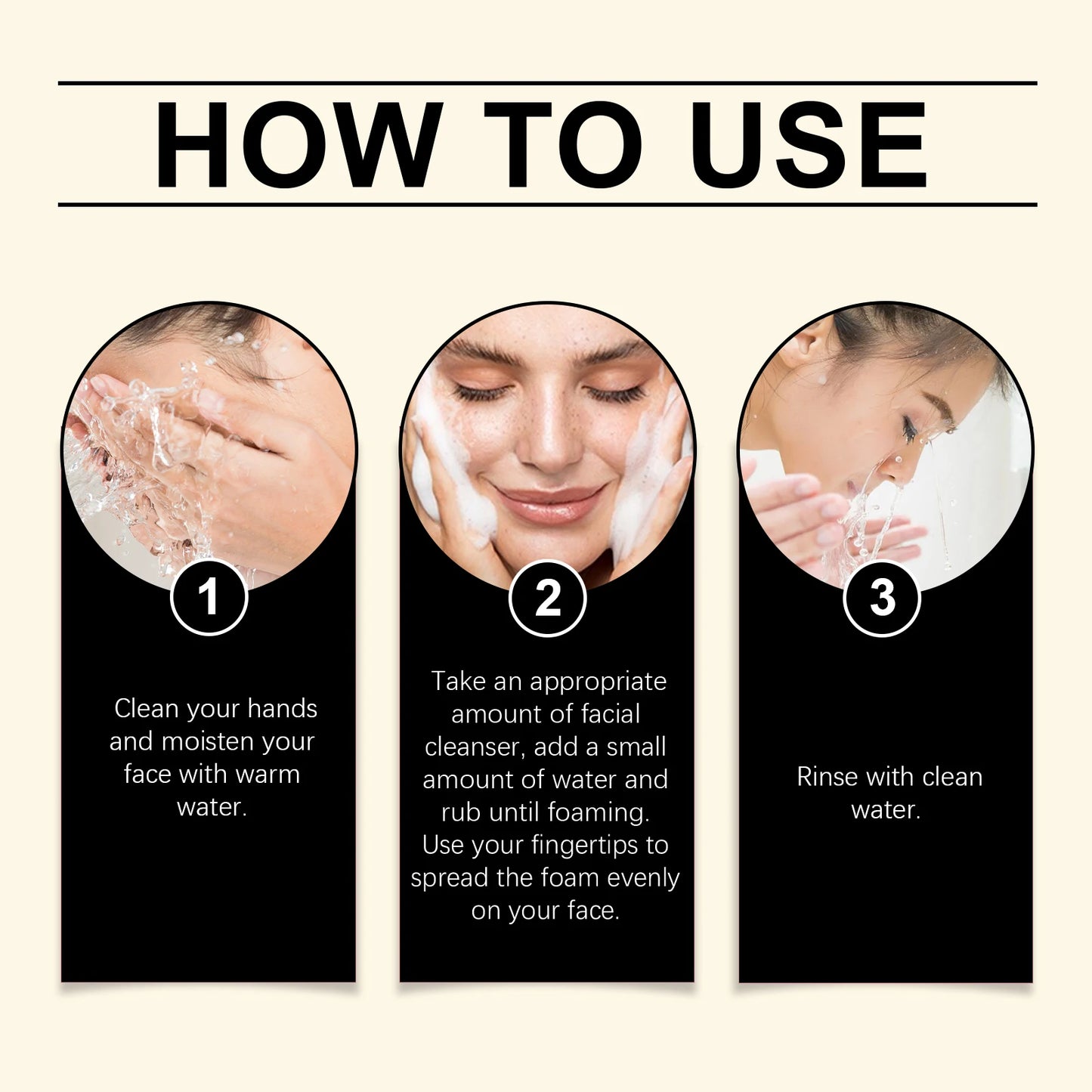 HOW TO USE

1

Clean your hands and moisten your face with warm water.

2

Take an appropriate amount of facial cleanser, add a small amount of water and rub until foaming. Use your fingertips to spread the foam evenly on your face.

3

Rinse with clean water.