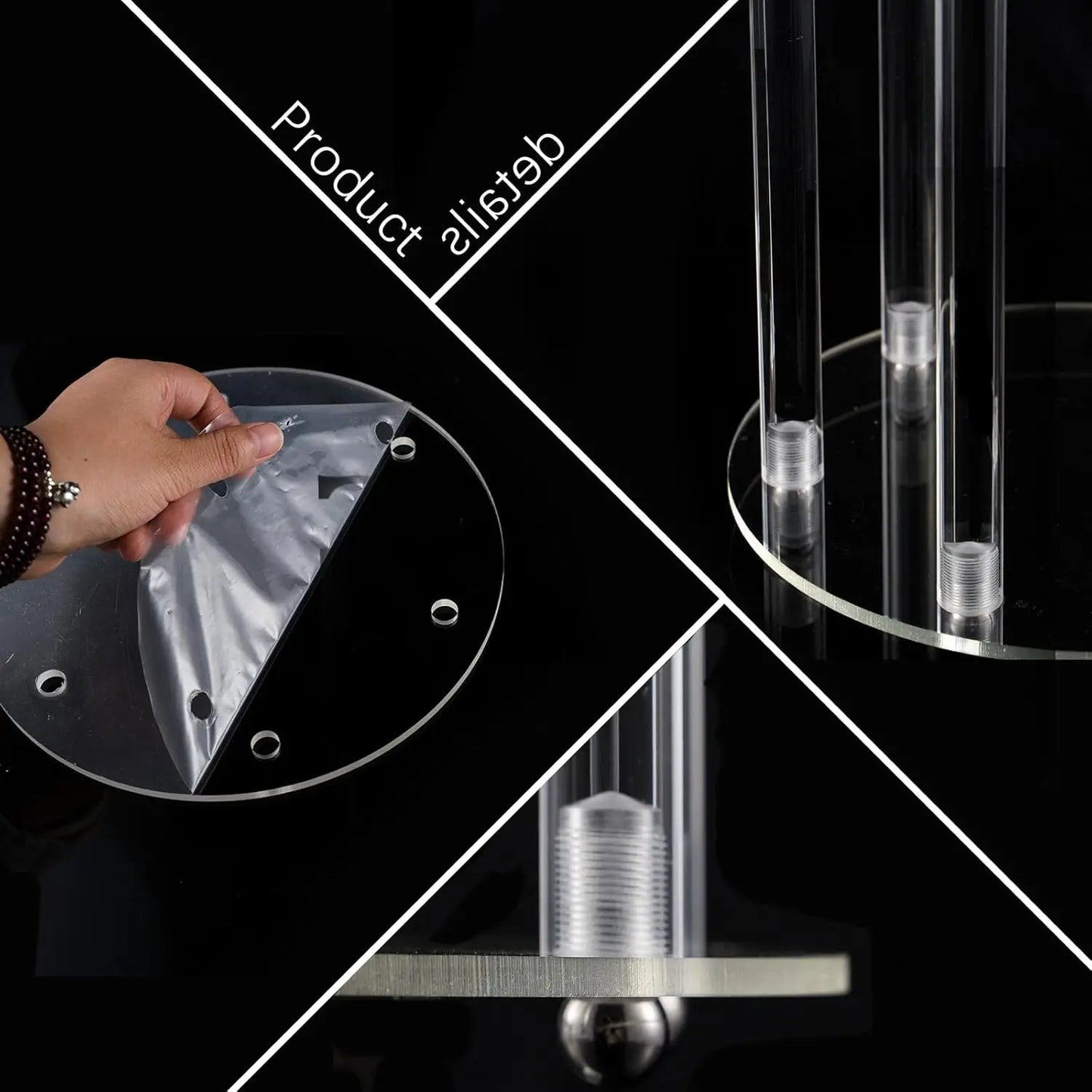 Product details