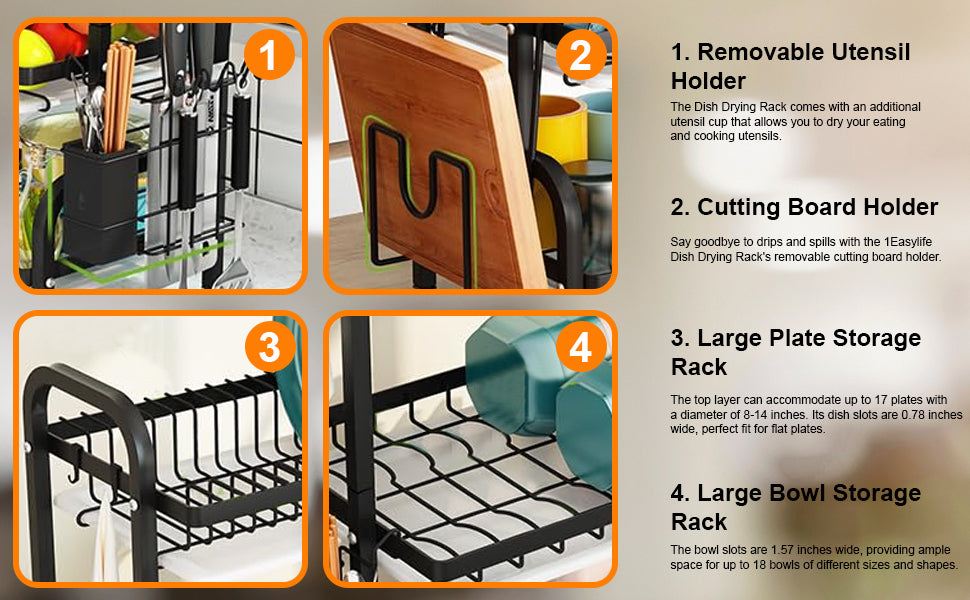 1

2

3

4

1. Removable Utensil Holder

The Dish Drying Rack comes with an additional utensil cup that allows you to dry your eating and cooking utensils.

2. Cutting Board Holder

Say goodbye to drips and spills with the 1Easylife Dish Drying Rack's removable cutting board holder.

3. Large Plate Storage Rack

The top layer can accommodate up to 17 plates with a diameter of 8-14 inches. Its dish slots are 0.78 inches wide, perfect fit for flat plates.

4. Large Bowl Storage Rack

The bowl slots are 1.57 inches wide, providing ample space for up to 18 bowls of different sizes and shapes.