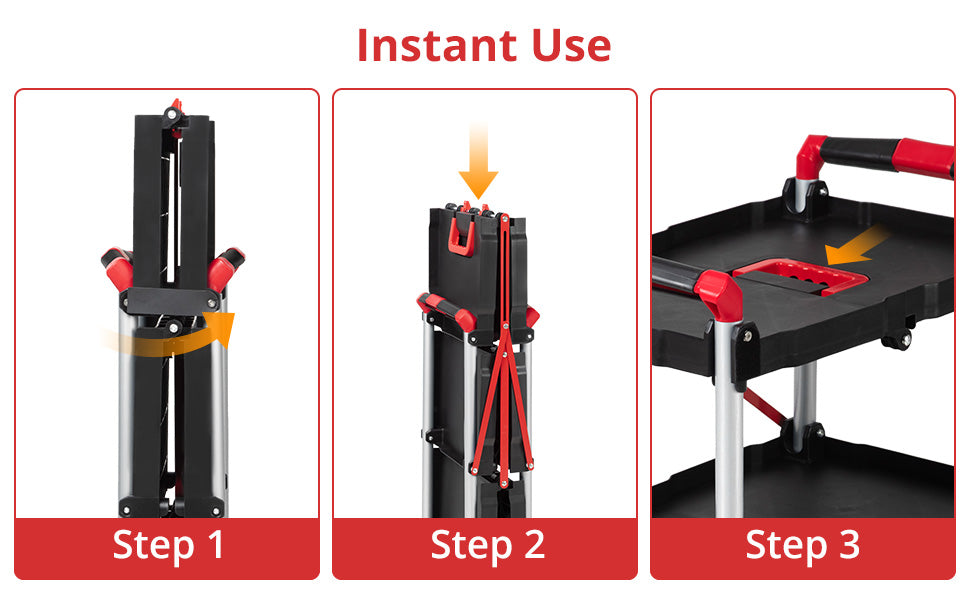 Instant Use

Step 1

Step 2

Step 3