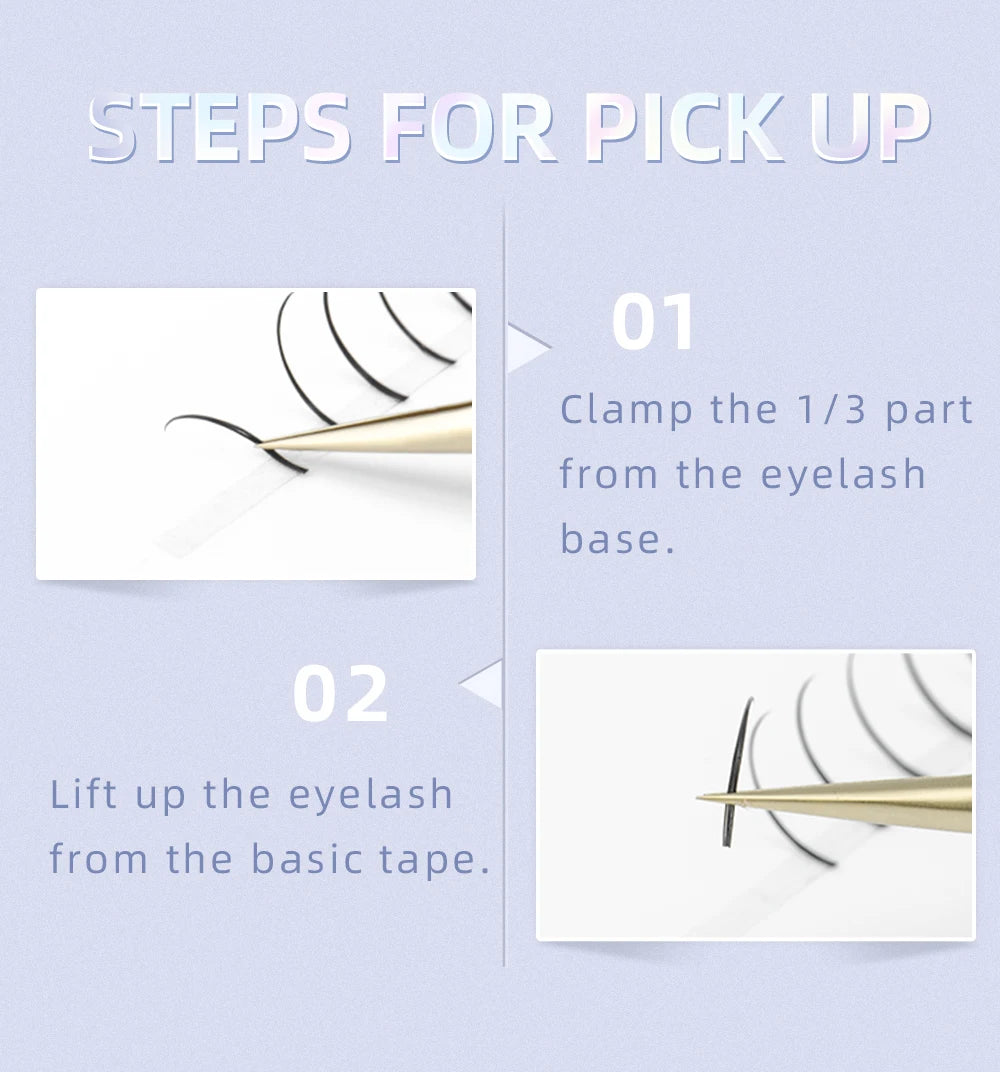 STEPS FOR PICK UP

01

Clamp the 1/3 part from the eyelash base.

02

Lift up the eyelash from the basic tape.