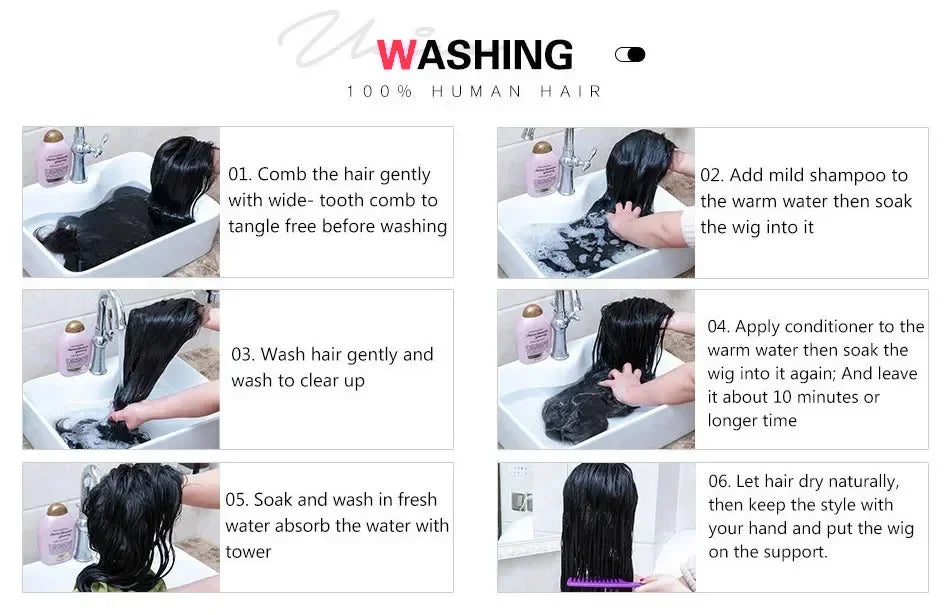 WASHING

100% HUMAN HAIR

01. Comb the hair gently with wide- tooth comb to tangle free before washing

02. Add mild shampoo to the warm water then soak the wig into it

03. Wash hair gently and wash to clear up

04. Apply conditioner to the warm water then soak the wig into it again; And leave it about 10 minutes or longer time

05. Soak and wash in fresh water absorb the water with tower

06. Let hair dry naturally, then keep the style with your hand and put the wig on the support.