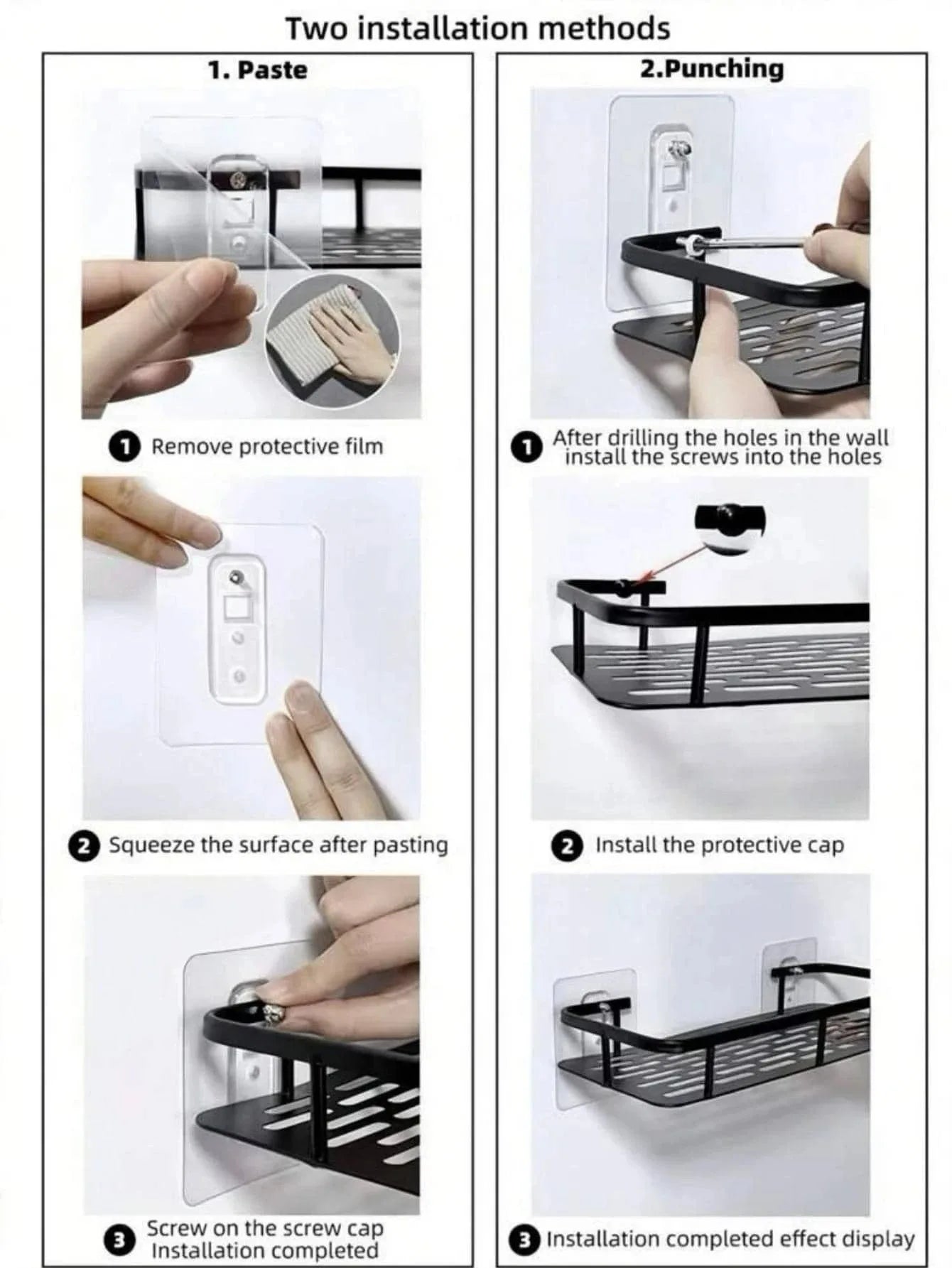 Two installation methods

1. Paste

1 Remove protective film

2 Squeeze the surface after pasting

3 Screw on the screw cap
Installation completed

2.Punching

1 After drilling the holes in the wall install the screws into the holes

2 Install the protective cap

3 Installation completed effect display