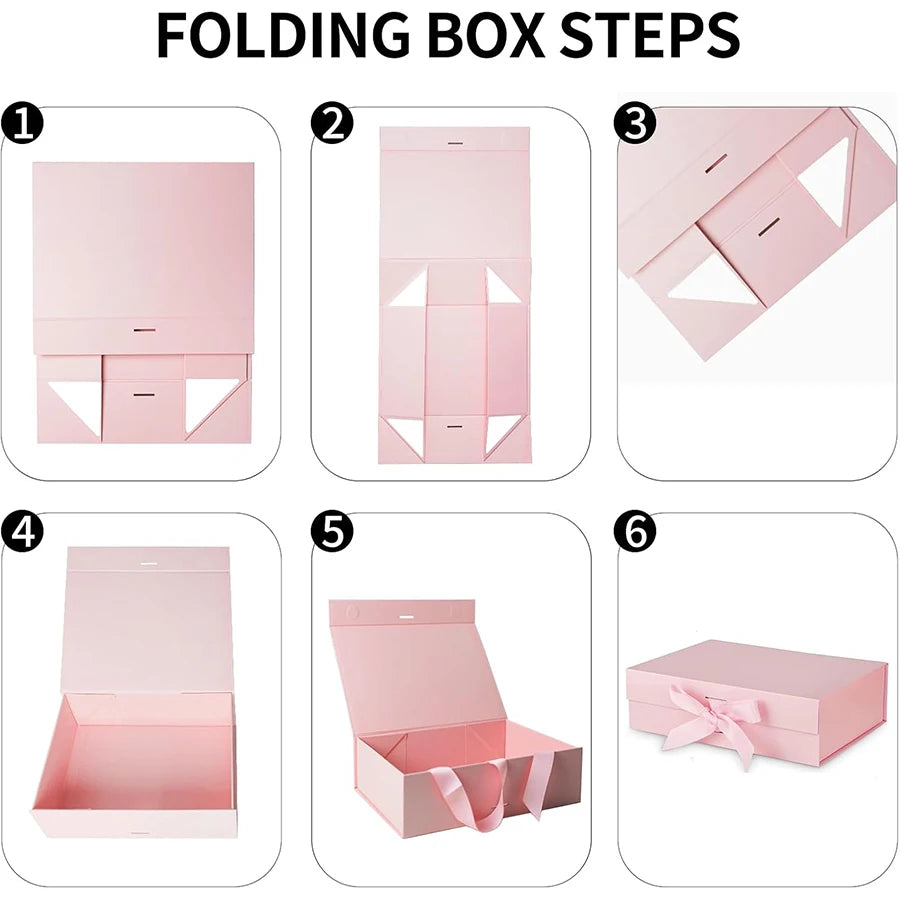 FOLDING BOX STEPS

1

2

3

4

5

6