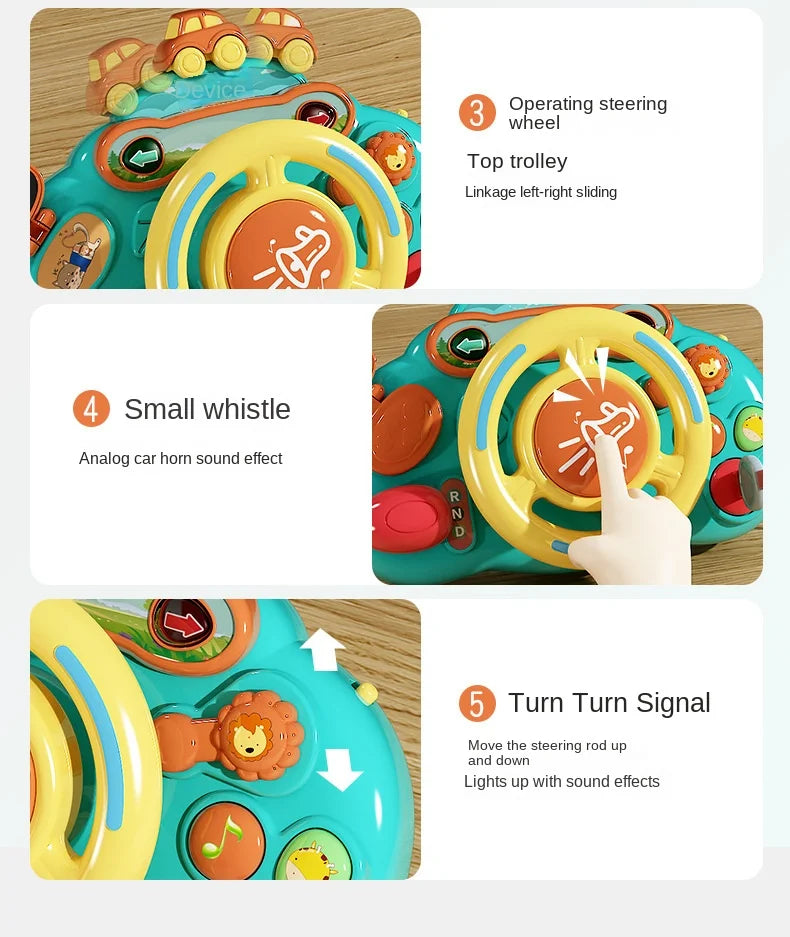 Device

3 Operating steering wheel

Top trolley

Linkage left-right sliding

4 Small whistle

Analog car horn sound effect

R
N
D

5 Turn Turn Signal

Move the steering rod up and down

Lights up with sound effects