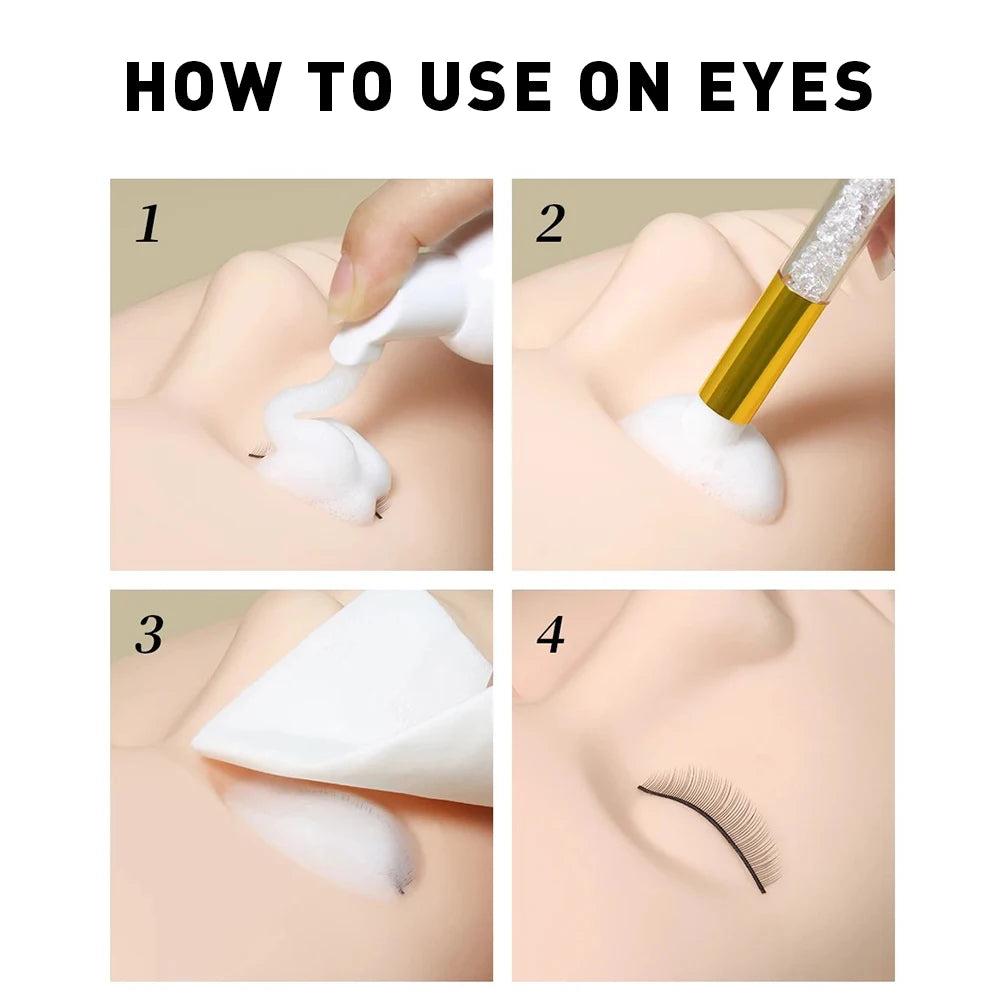 HOW TO USE ON EYES

1

2

3

4