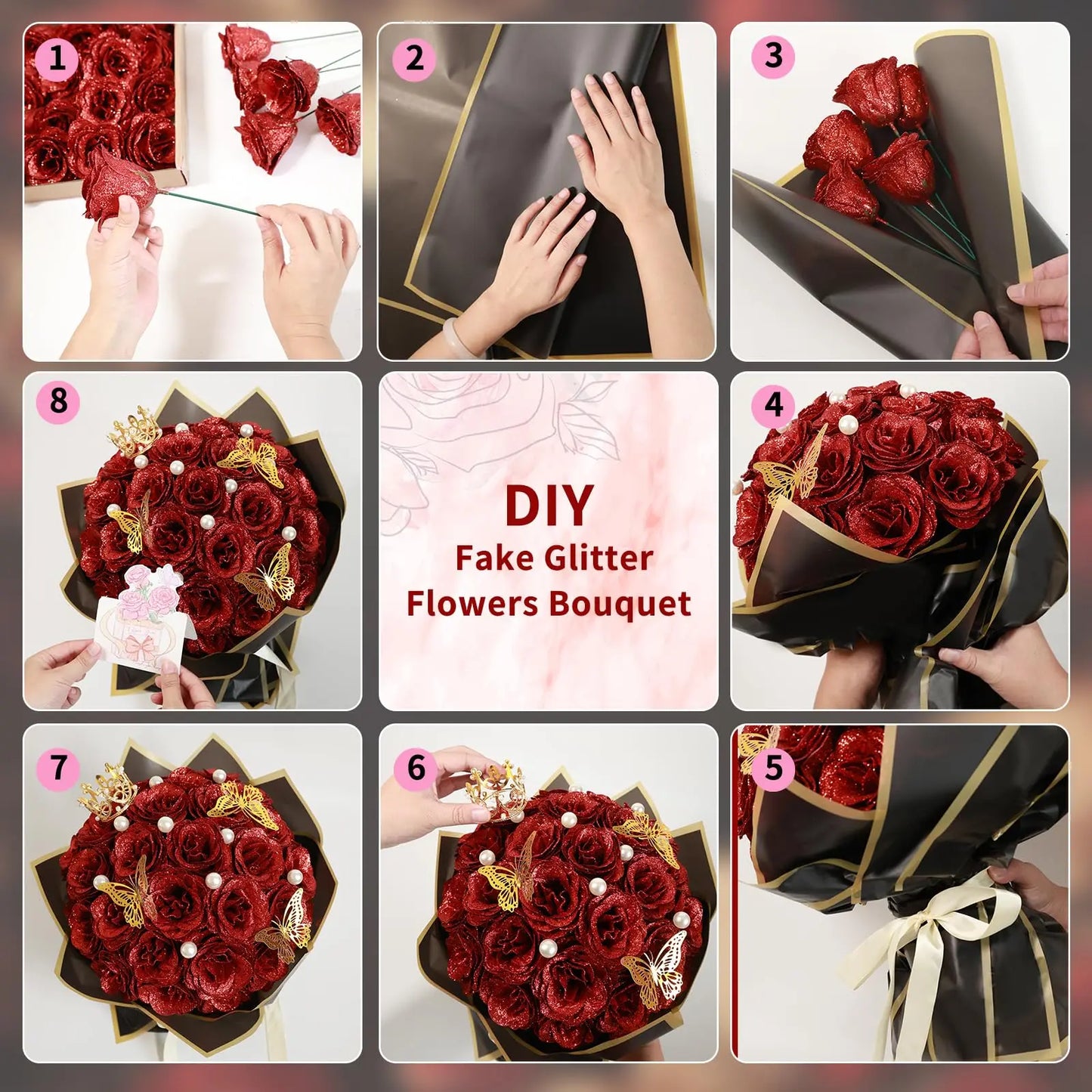 1

2

3

8

DIY
Fake Glitter
Flowers Bouquet

4

7

6

5