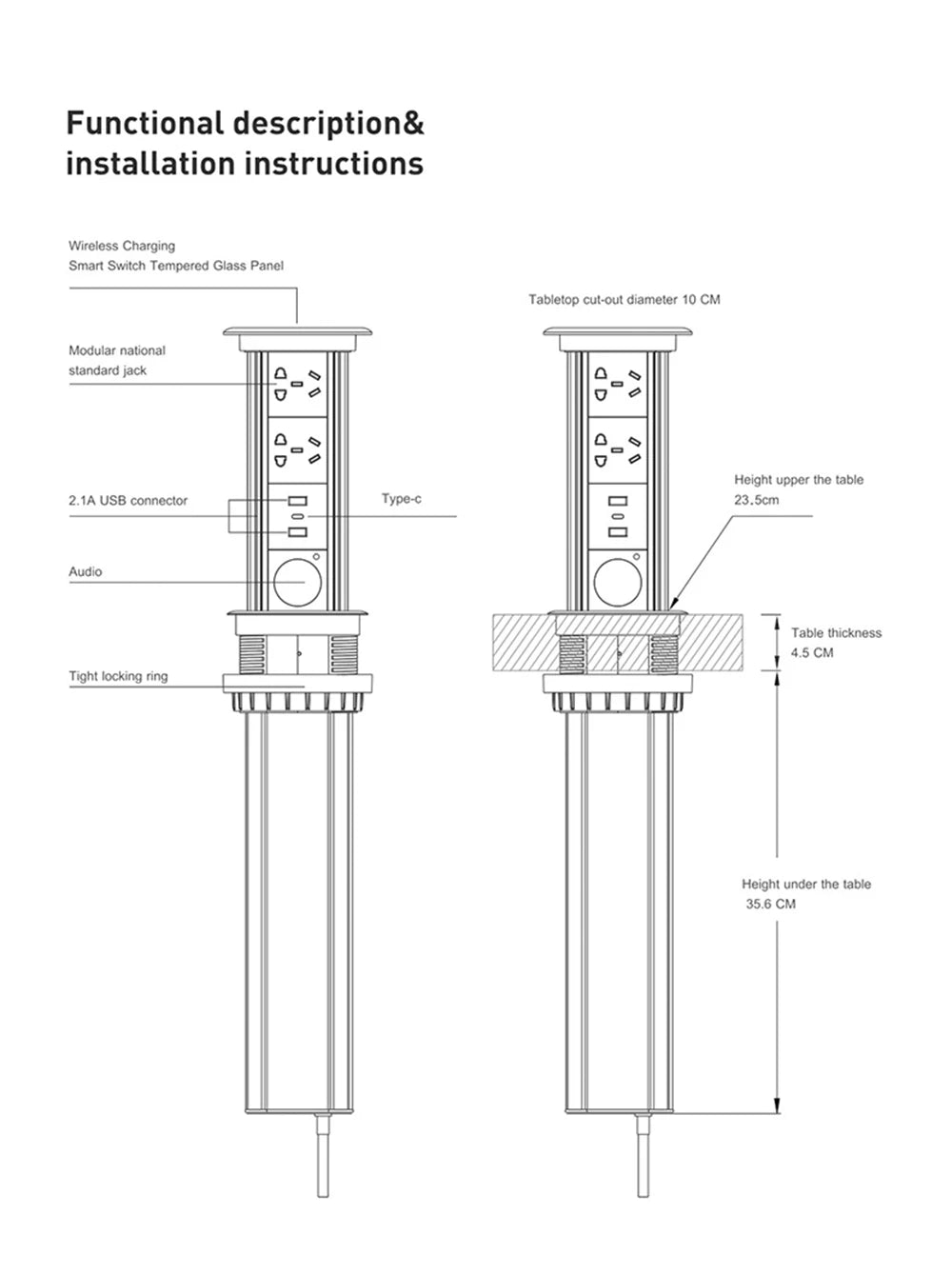 Functional description& installation instructions

Wireless Charging
Smart Switch Tempered Glass Panel

Modular national standard jack

2.1A USB connector

Type-c

Audio

Tight locking ring

Tabletop cut-out diameter 10 CM

Height upper the table
23.5cm

Table thickness
4.5 CM

Height under the table
35.6 CM