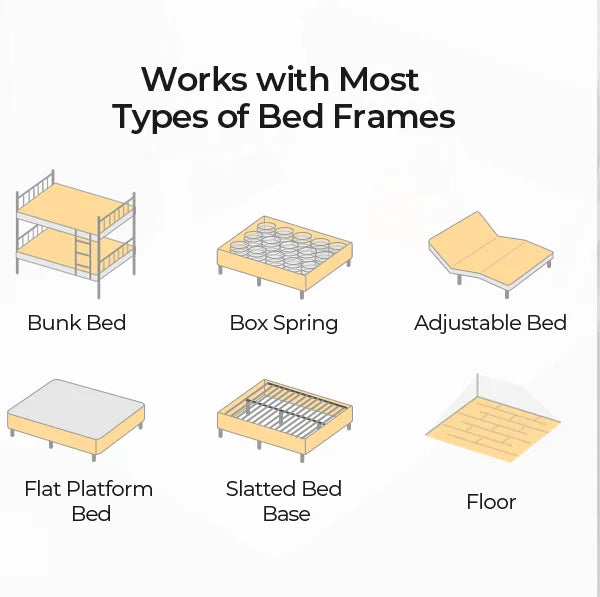 Works with Most Types of Bed Frames

Bunk Bed

Box Spring

Adjustable Bed

Flat Platform Bed

Slatted Bed Base

Floor