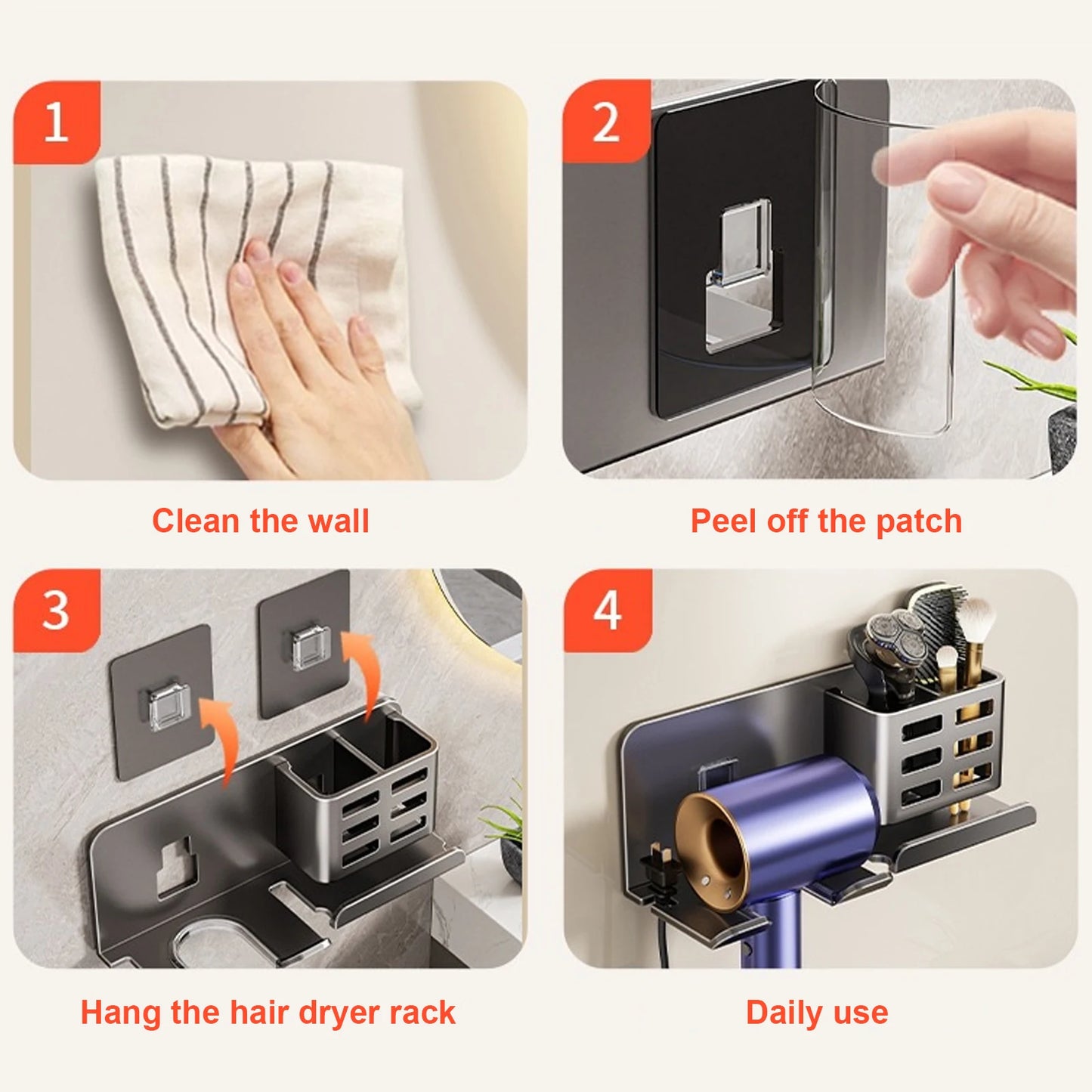 1

Clean the wall

2

Peel off the patch

3

Hang the hair dryer rack

4

Daily use