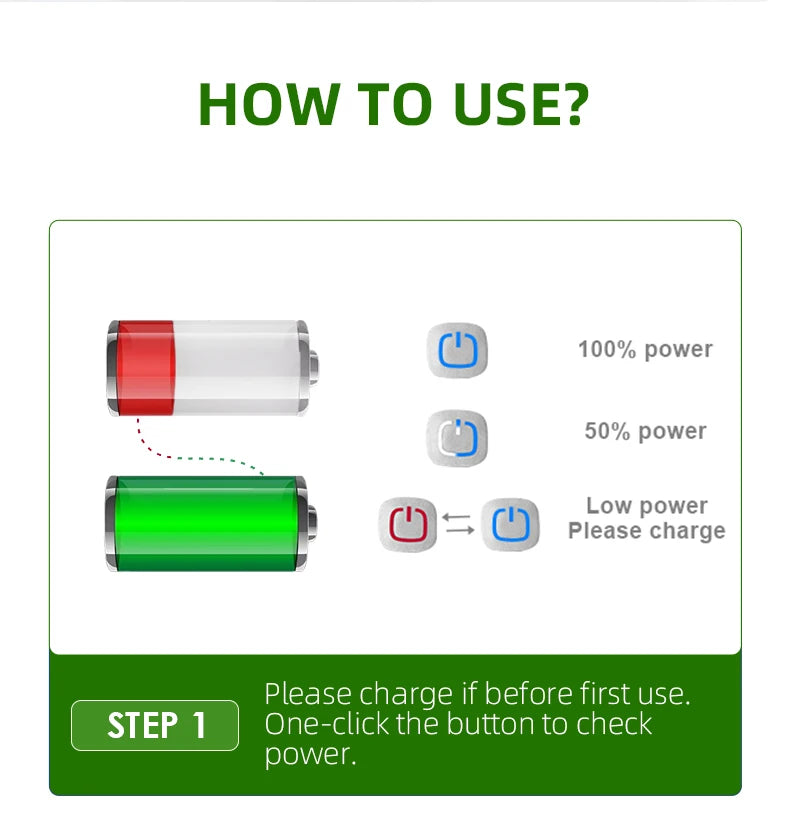 HOW TO USE?

100% power

50% power

Low power
Please charge

STEP 1

Please charge if before first use. One-click the button to check power.