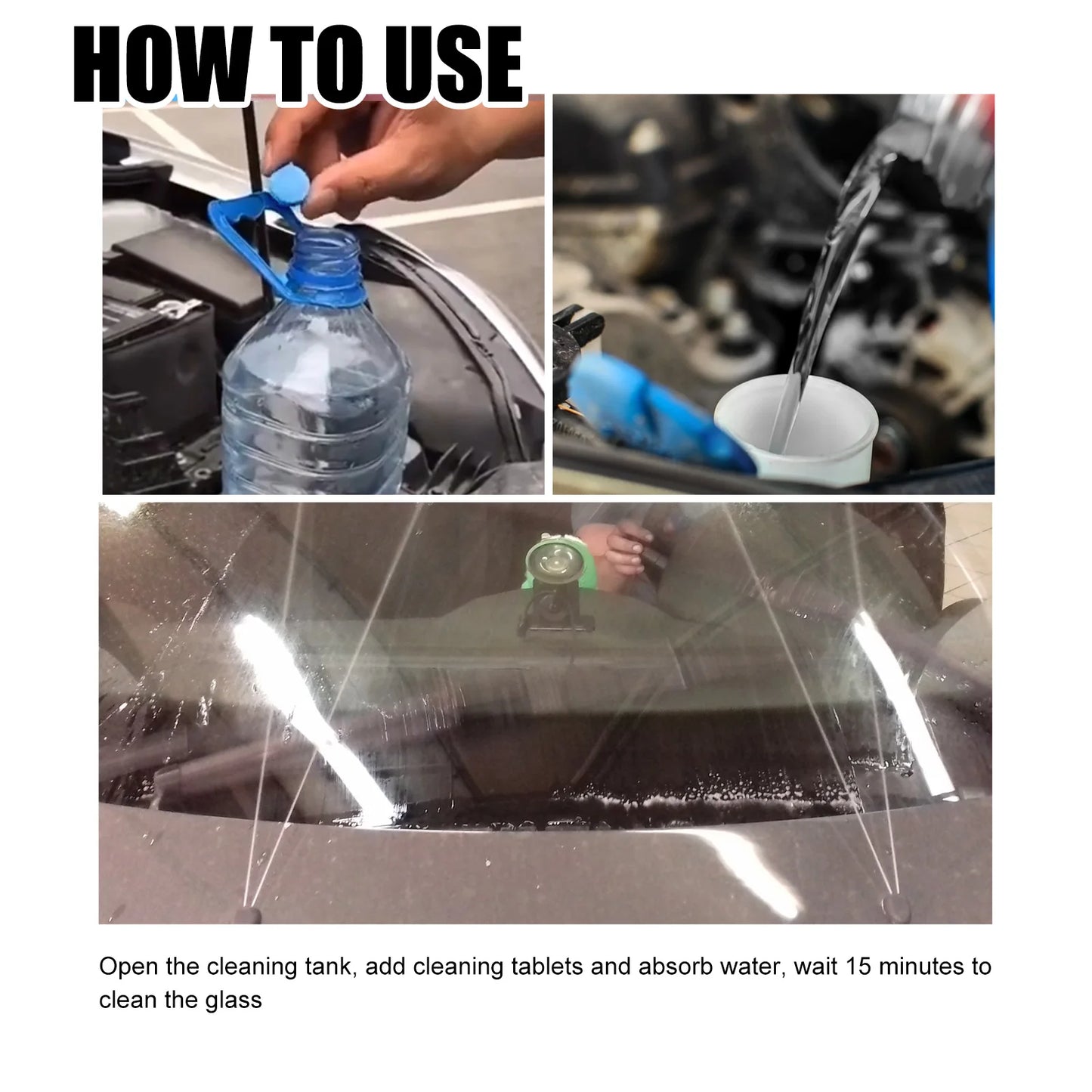 HOW TO USE

Open the cleaning tank, add cleaning tablets and absorb water, wait 15 minutes to clean the glass