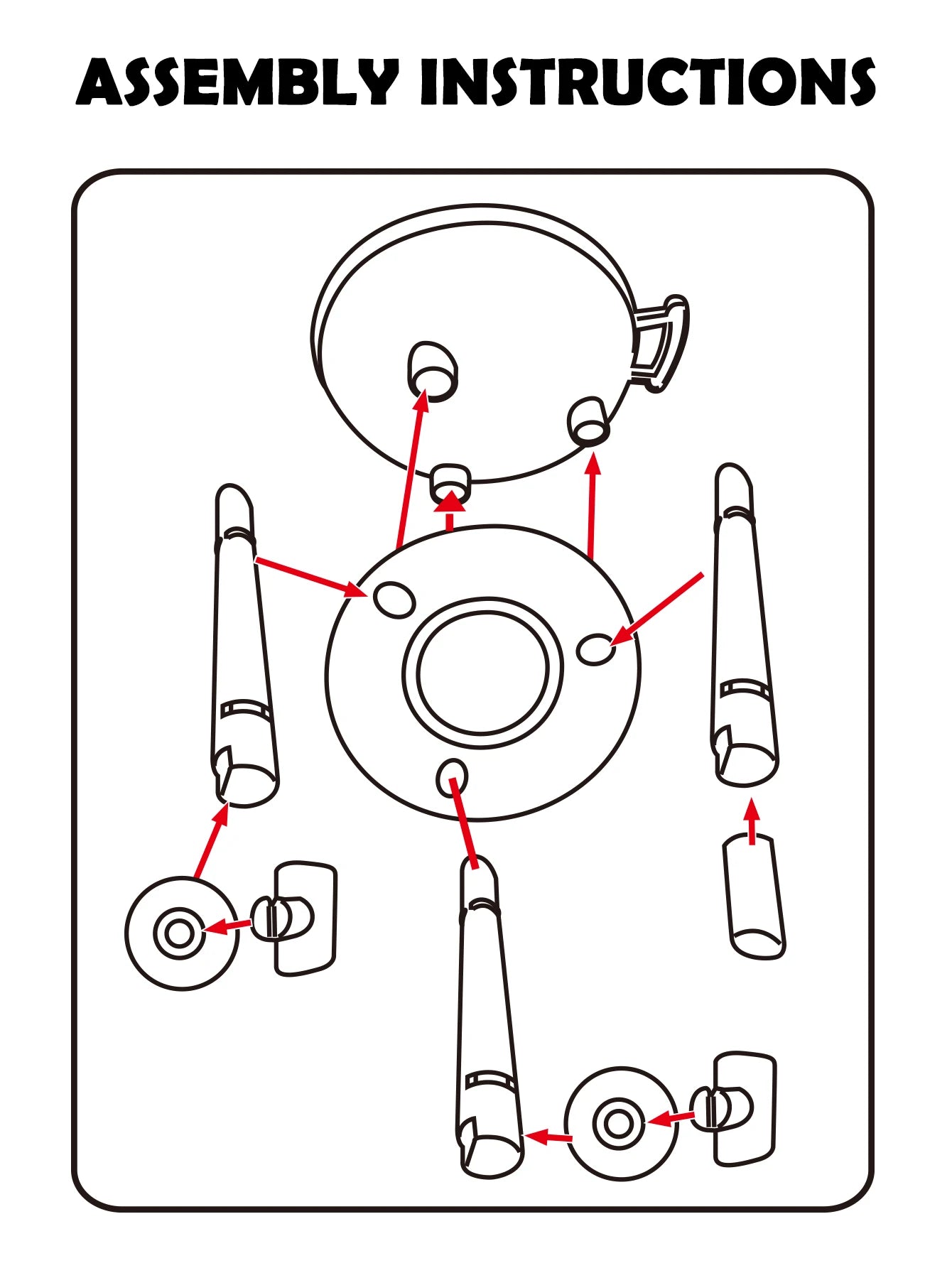 ASSEMBLY INSTRUCTIONS