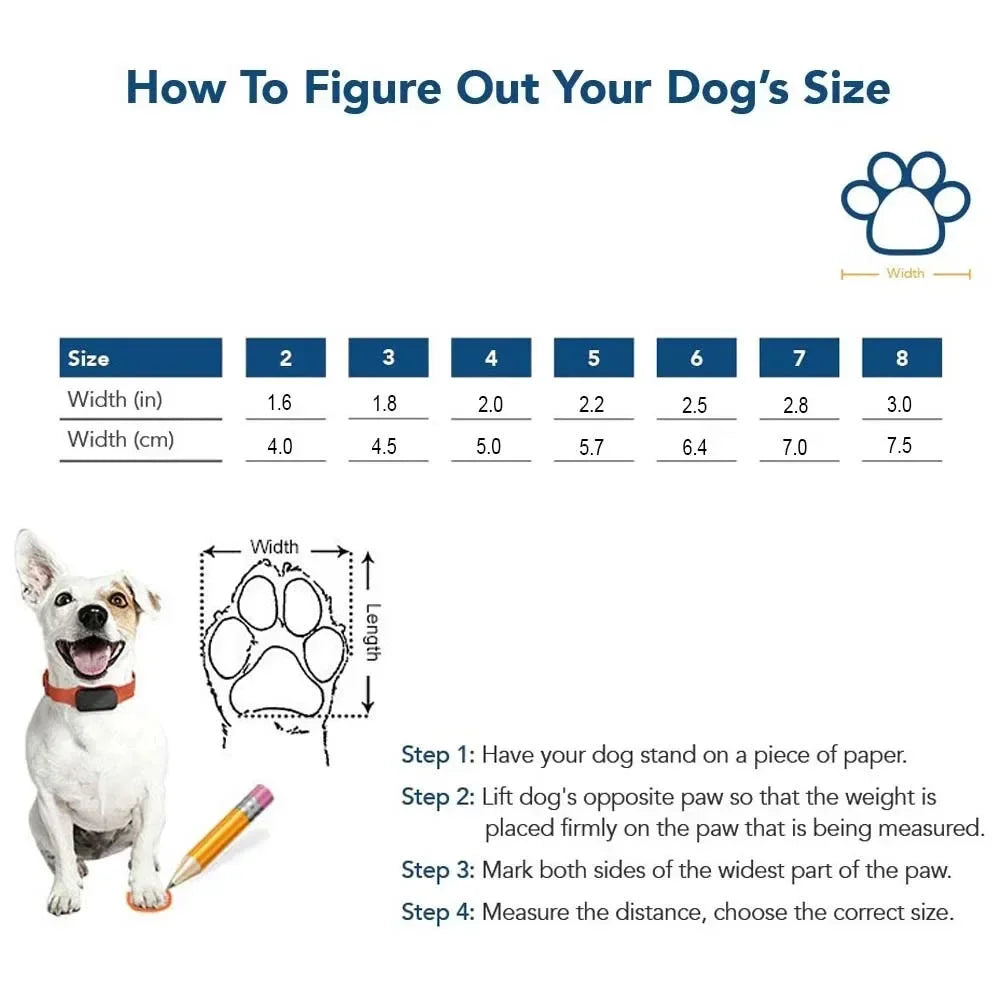 How To Figure Out Your Dog's Size

Width

| Size | 2 | 3 | 4 | 5 | 6 | 7 | 8 |
|---|---|---|---|---|---|---|---|
| Width (in) | 1.6 | 1.8 | 2.0 | 2.2 | 2.5 | 2.8 | 3.0 |
| Width (cm) | 4.0 | 4.5 | 5.0 | 5.7 | 6.4 | 7.0 | 7.5 |

Width

Length

Step 1: Have your dog stand on a piece of paper.

Step 2: Lift dog's opposite paw so that the weight is placed firmly on the paw that is being measured.

Step 3: Mark both sides of the widest part of the paw.

Step 4: Measure the distance, choose the correct size.