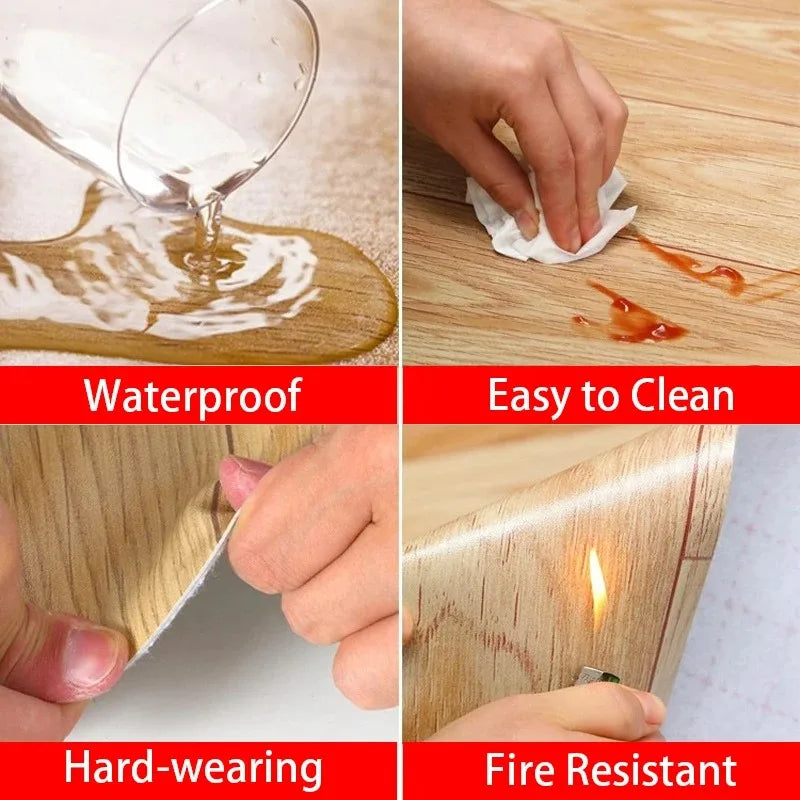 Waterproof

Easy to Clean

Hard-wearing

Fire Resistant