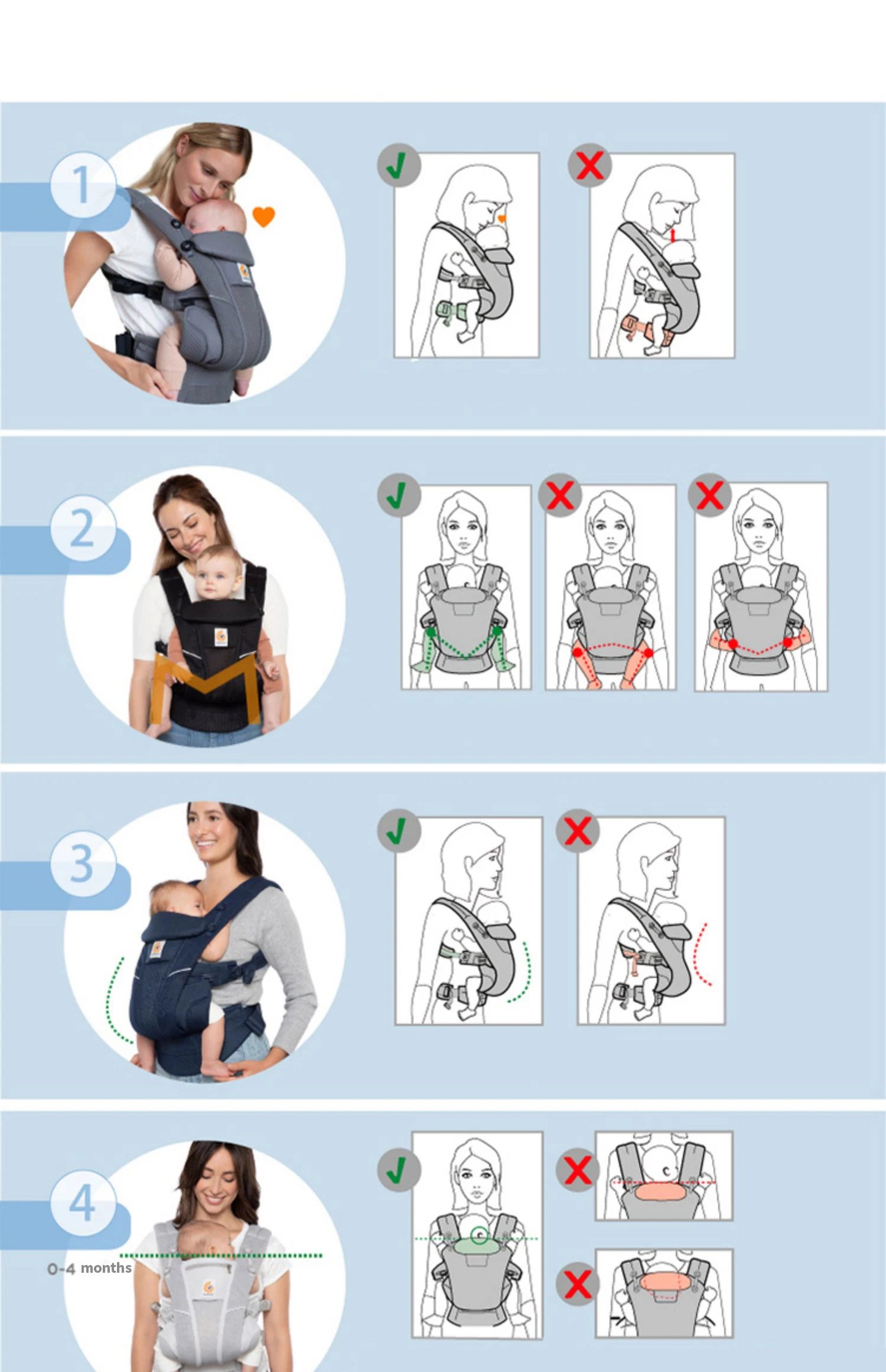 1

2

3

4

0-4 months