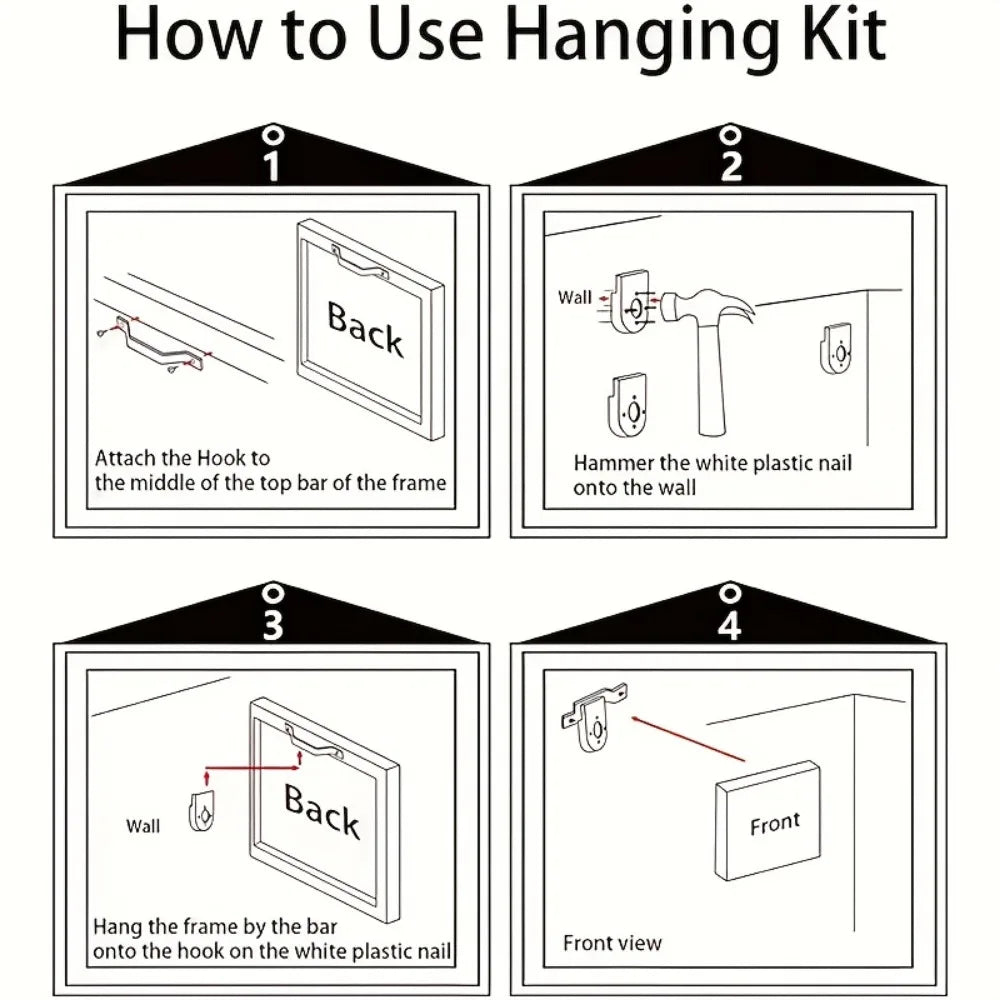 How to Use Hanging Kit

1

Back

Attach the Hook to the middle of the top bar of the frame

2

Wall

Hammer the white plastic nail onto the wall

3

Wall

Back

Hang the frame by the bar onto the hook on the white plastic nail

4

Front

Front view