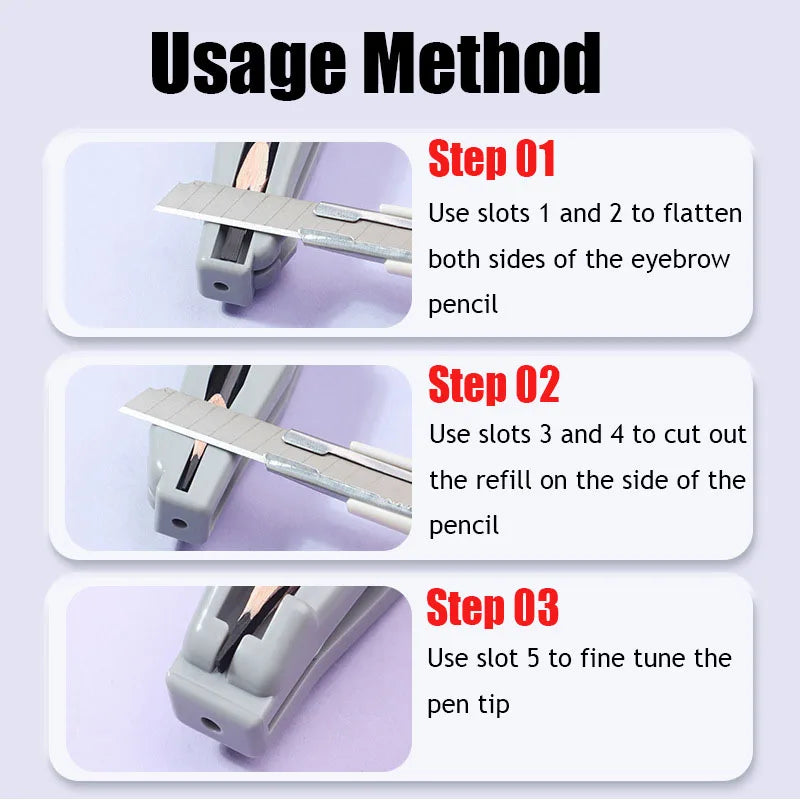 Usage Method

Step 01
Use slots 1 and 2 to flatten both sides of the eyebrow pencil

Step 02
Use slots 3 and 4 to cut out the refill on the side of the pencil

Step 03
Use slot 5 to fine tune the pen tip