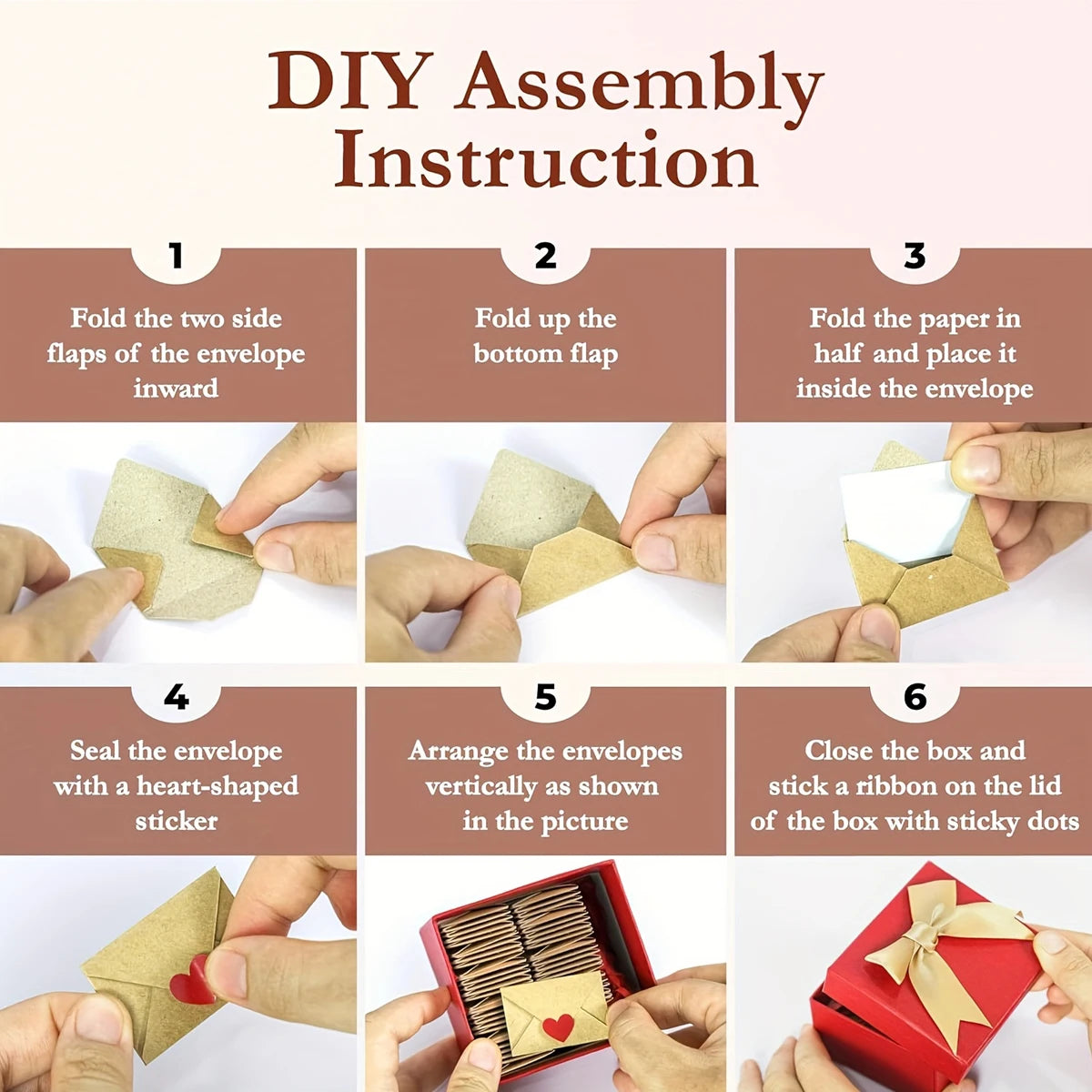 DIY Assembly Instruction

1
Fold the two side flaps of the envelope inward

2
Fold up the bottom flap

3
Fold the paper in half and place it inside the envelope

4
Seal the envelope with a heart-shaped sticker

5
Arrange the envelopes vertically as shown in the picture

6
Close the box and stick a ribbon on the lid of the box with sticky dots