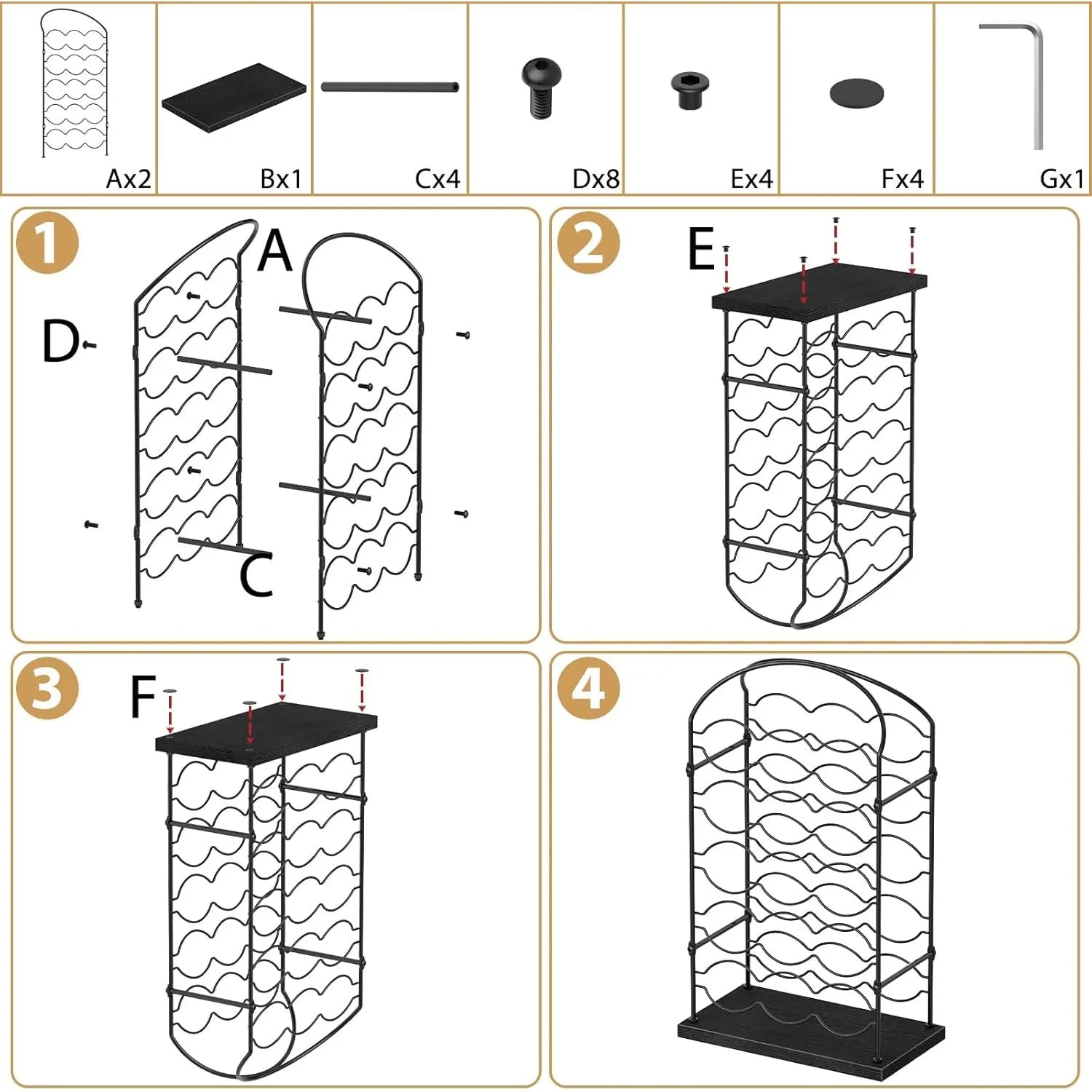 Ax2 Bx1 Cx4 Dx8 Ex4 Fx4 Gx1

1
A
D
C

2
E

3
F

4