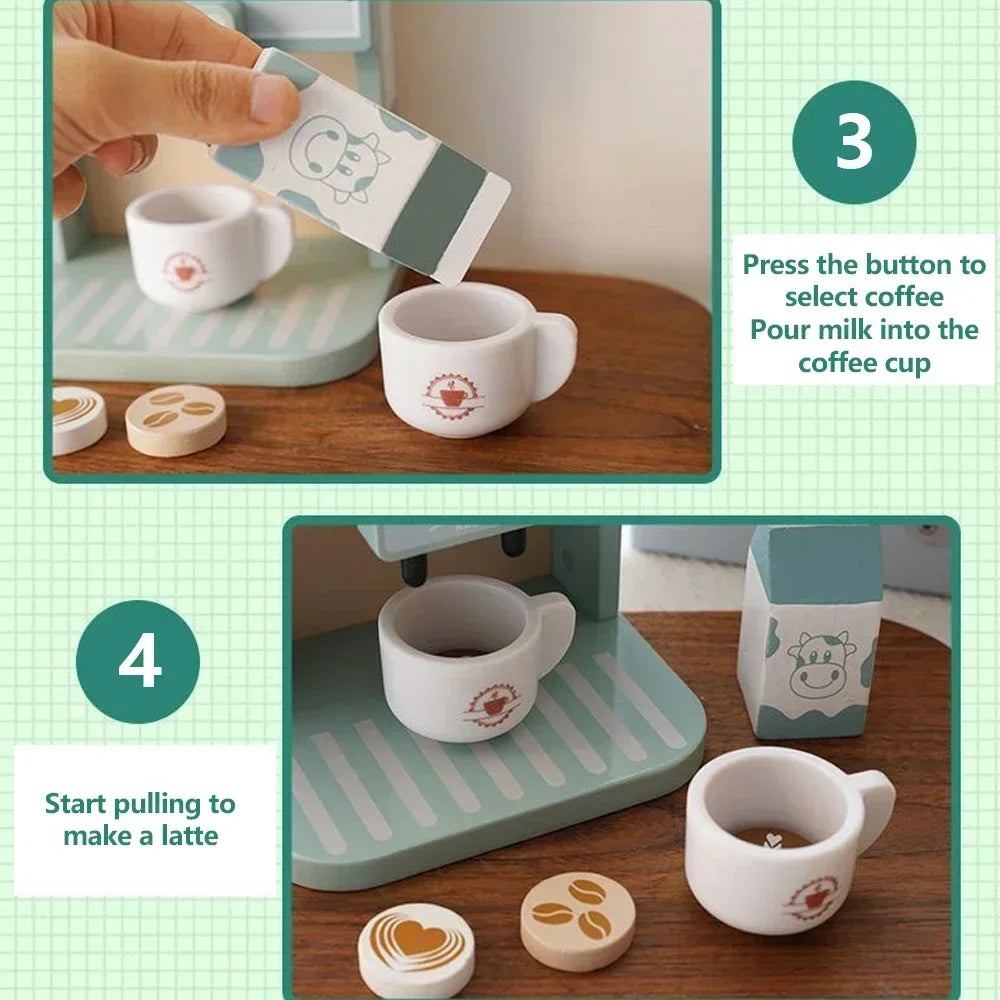 3

Press the button to select coffee
Pour milk into the coffee cup

4

Start pulling to make a latte