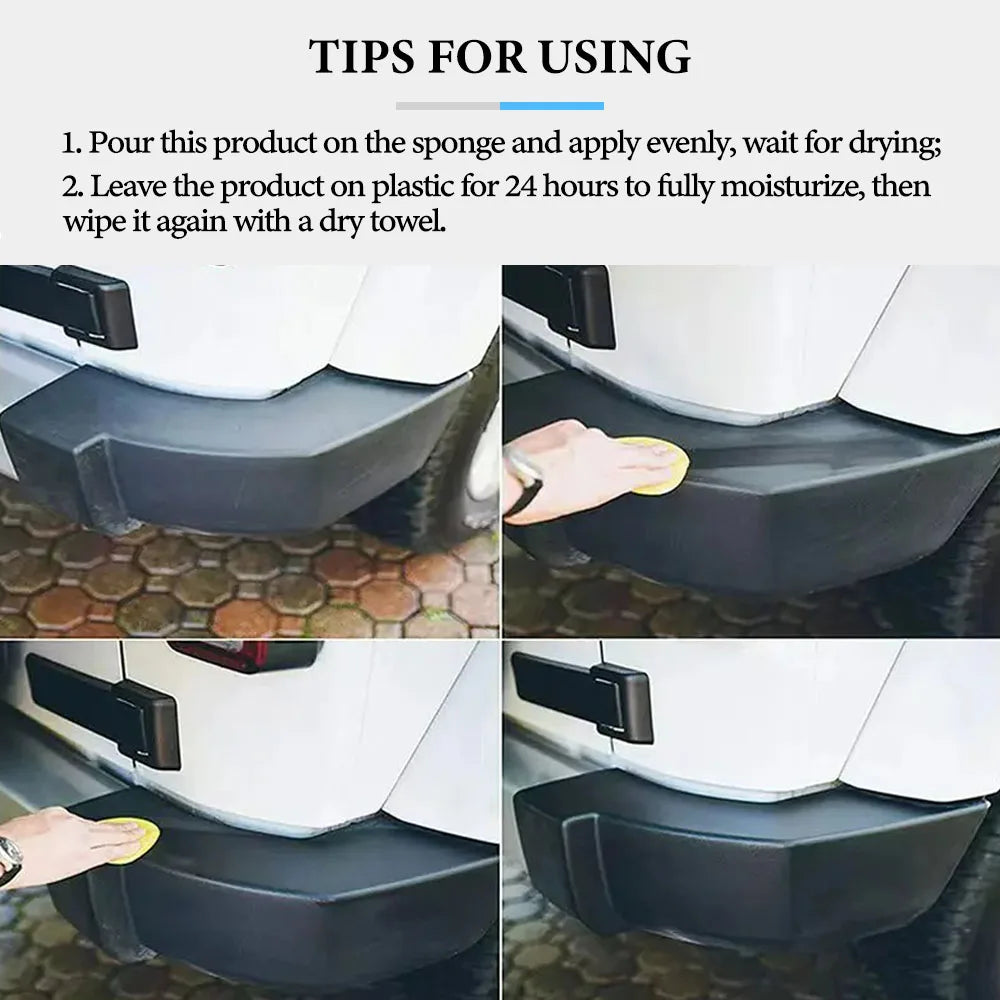 TIPS FOR USING

1. Pour this product on the sponge and apply evenly, wait for drying;
2. Leave the product on plastic for 24 hours to fully moisturize, then wipe it again with a dry towel.