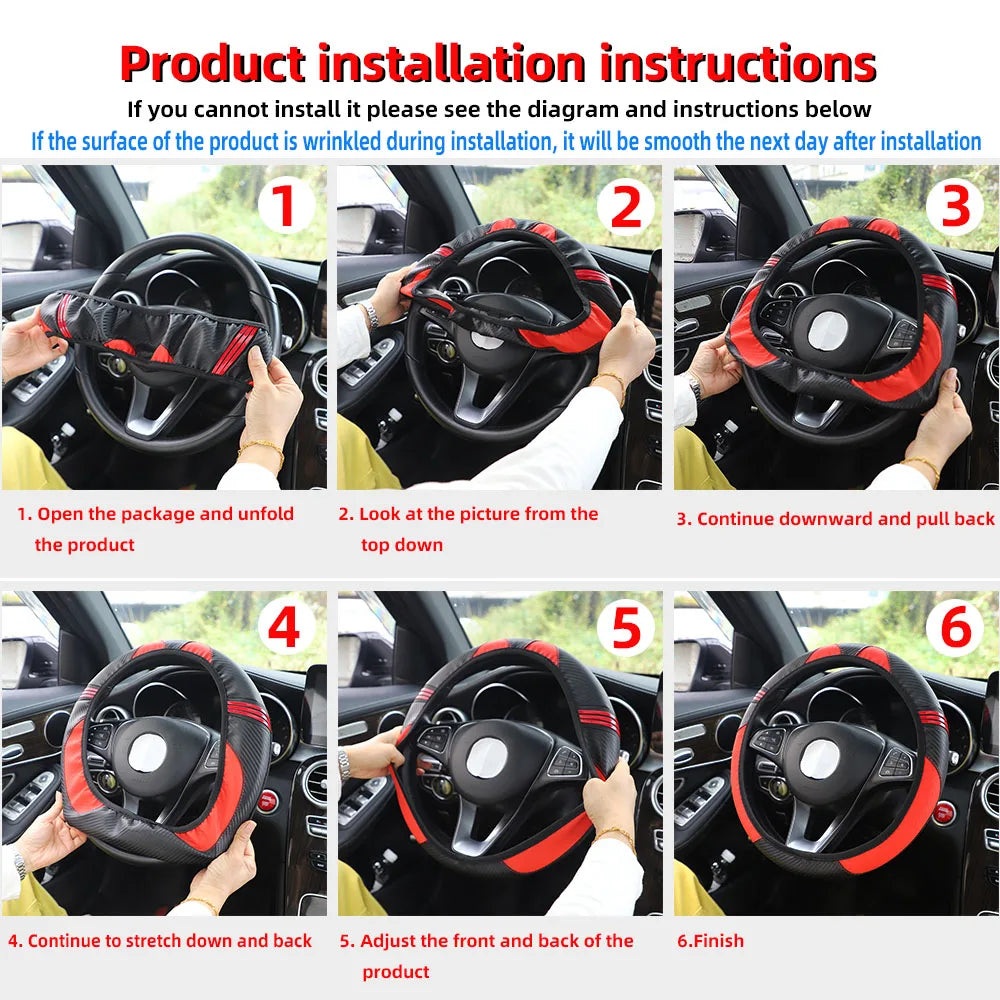 Product installation instructions

If you cannot install it please see the diagram and instructions below

If the surface of the product is wrinkled during installation, it will be smooth the next day after installation

1

2

3

1. Open the package and unfold the product

2. Look at the picture from the top down

3. Continue downward and pull back

4

5

6

4. Continue to stretch down and back

5. Adjust the front and back of the product

6.Finish