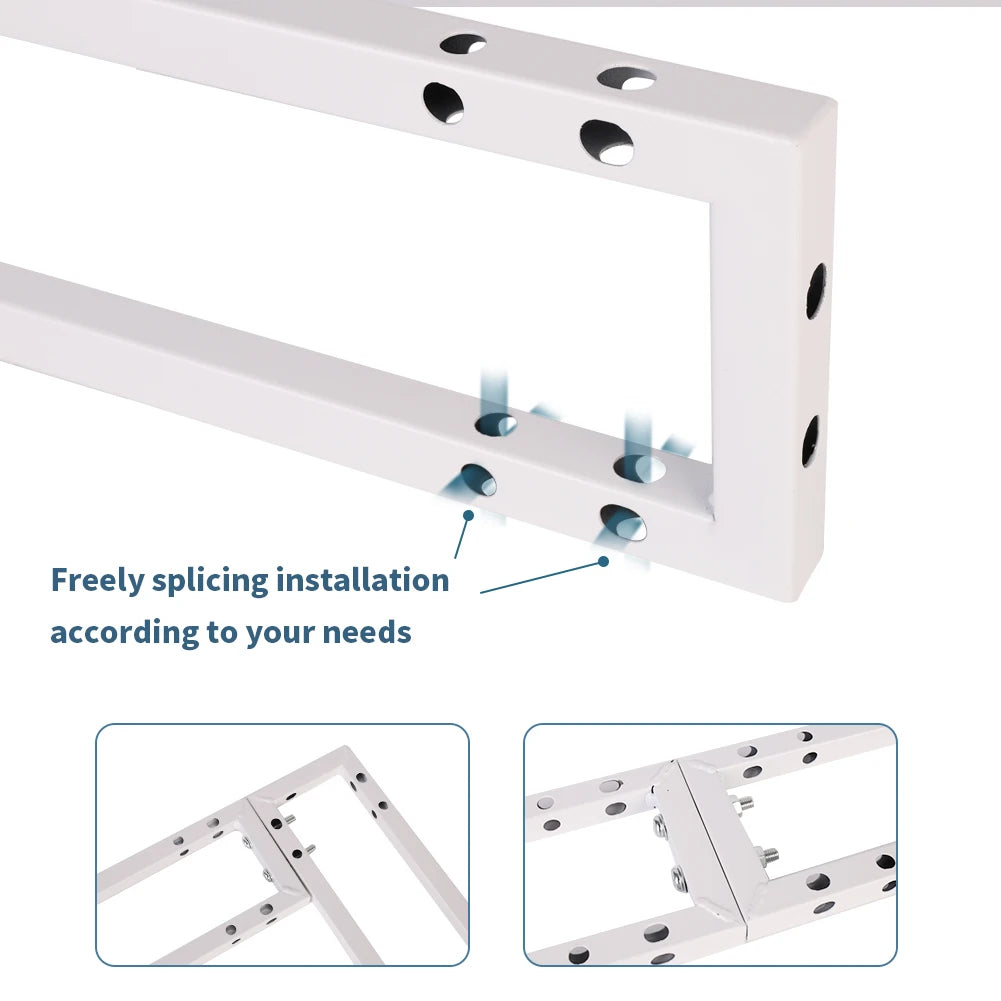 Freely splicing installation according to your needs