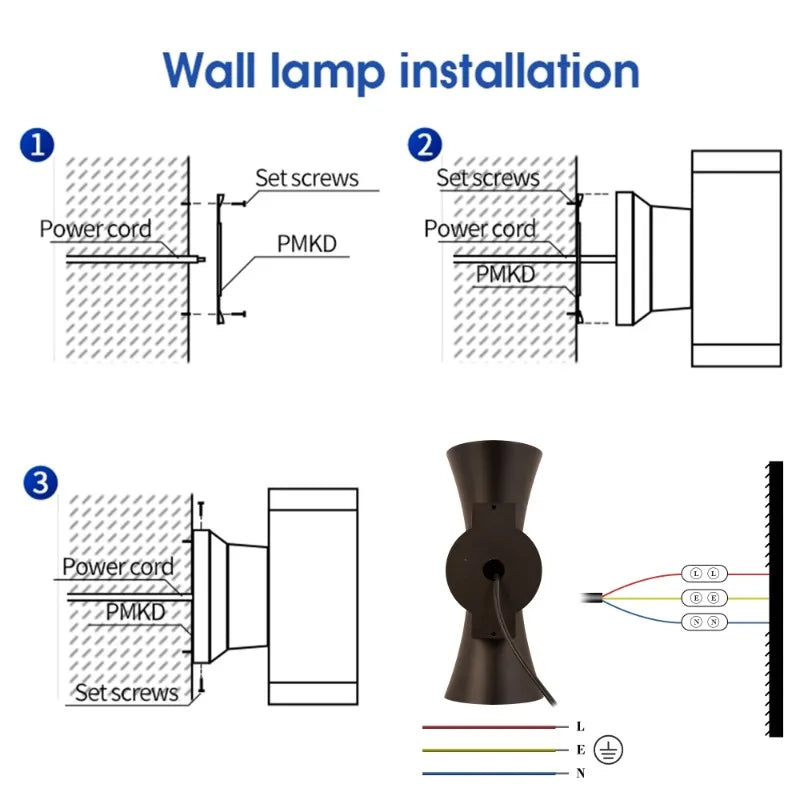 Wall lamp installation

1
Set screws
Power cord
PMKD

2
Set screws
Power cord
PMKD

3
Power cord
PMKD
Set screws

L L
E E
N N

L
E
N