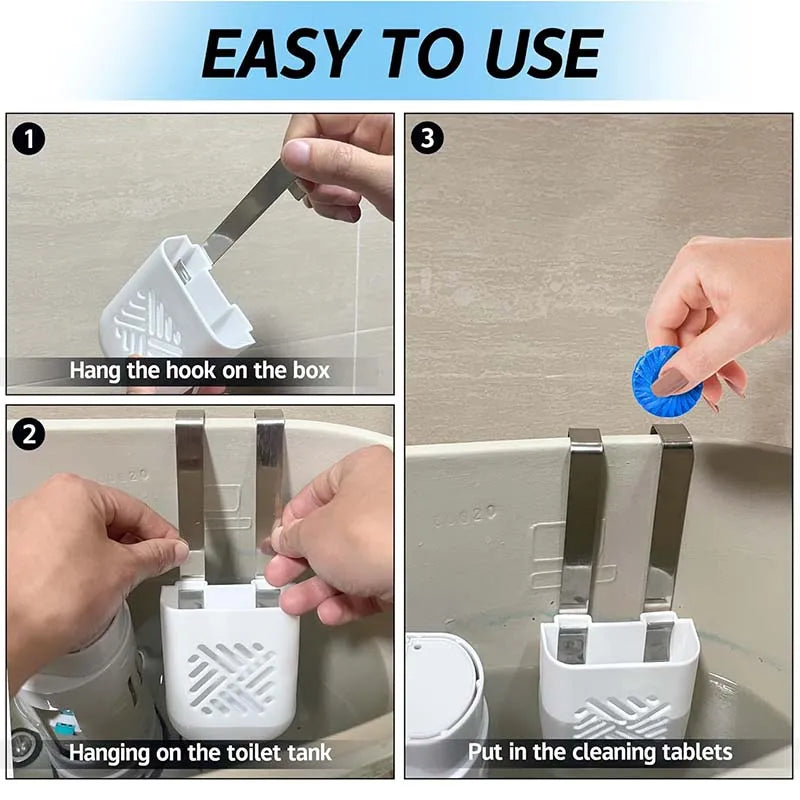 EASY TO USE

1

Hang the hook on the box

2

Hanging on the toilet tank

3

Put in the cleaning tablets