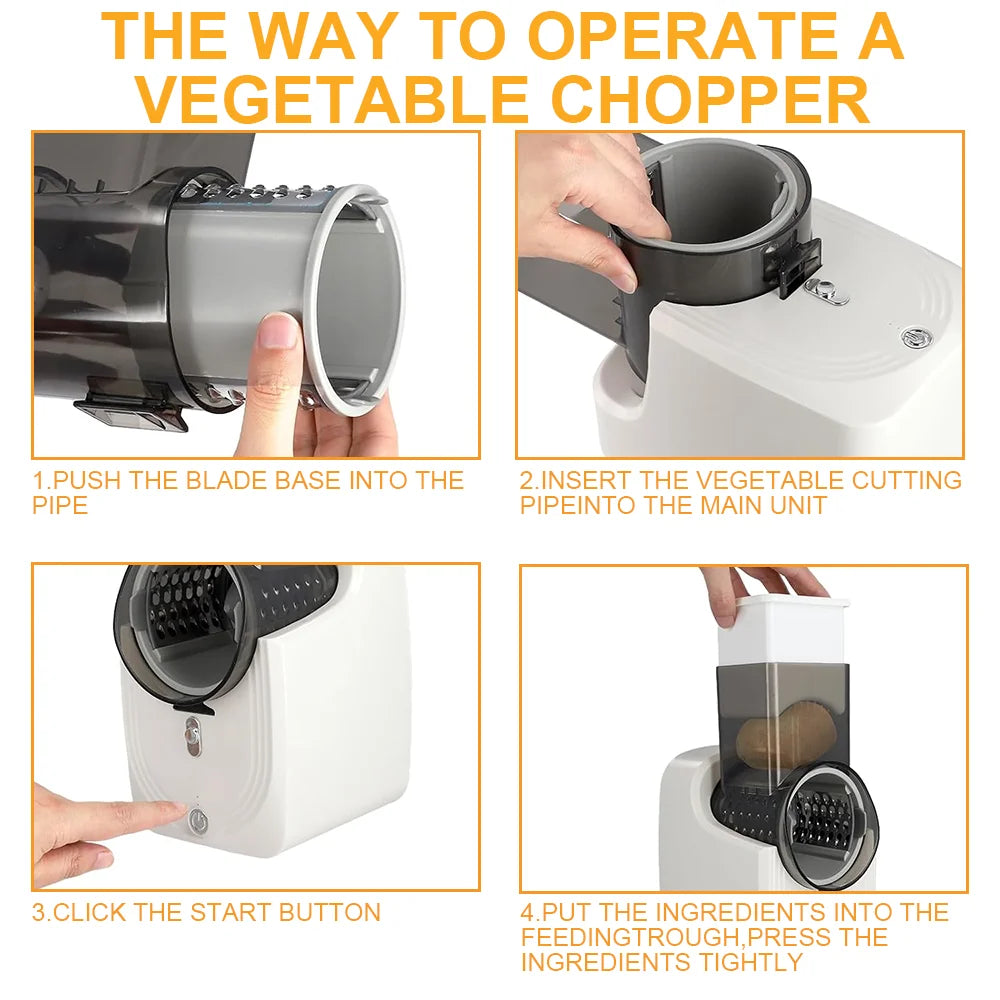 THE WAY TO OPERATE A VEGETABLE CHOPPER

1.PUSH THE BLADE BASE INTO THE PIPE

2.INSERT THE VEGETABLE CUTTING PIPEINTO THE MAIN UNIT

3.CLICK THE START BUTTON

4.PUT THE INGREDIENTS INTO THE FEEDINGTROUGH,PRESS THE INGREDIENTS TIGHTLY