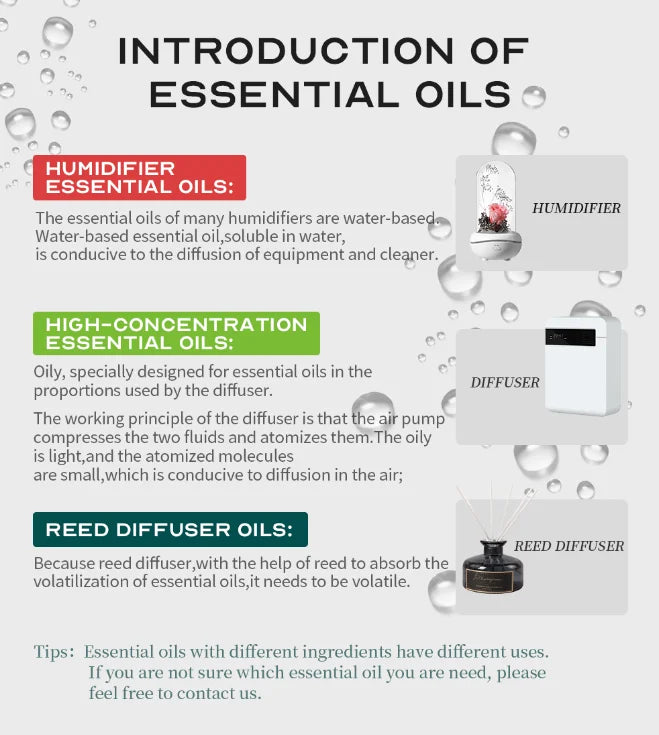 INTRODUCTION OF ESSENTIAL OILS

HUMIDIFIER ESSENTIAL OILS:

The essential oils of many humidifiers are water-based. Water-based essential oil,soluble in water, is conducive to the diffusion of equipment and cleaner.

HUMIDIFIER

HIGH-CONCENTRATION ESSENTIAL OILS:

Oily, specially designed for essential oils in the proportions used by the diffuser.

The working principle of the diffuser is that the air pump compresses the two fluids and atomizes them.The oily is light,and the atomized molecules are small,which is conducive to diffusion in the air;

DIFFUSER

REED DIFFUSER OILS:

Because reed diffuser,with the help of reed to absorb the volatilization of essential oils,it needs to be volatile.

REED DIFFUSER

Tips: Essential oils with different ingredients have different uses. If you are not sure which essential oil you are need, please feel free to contact us.