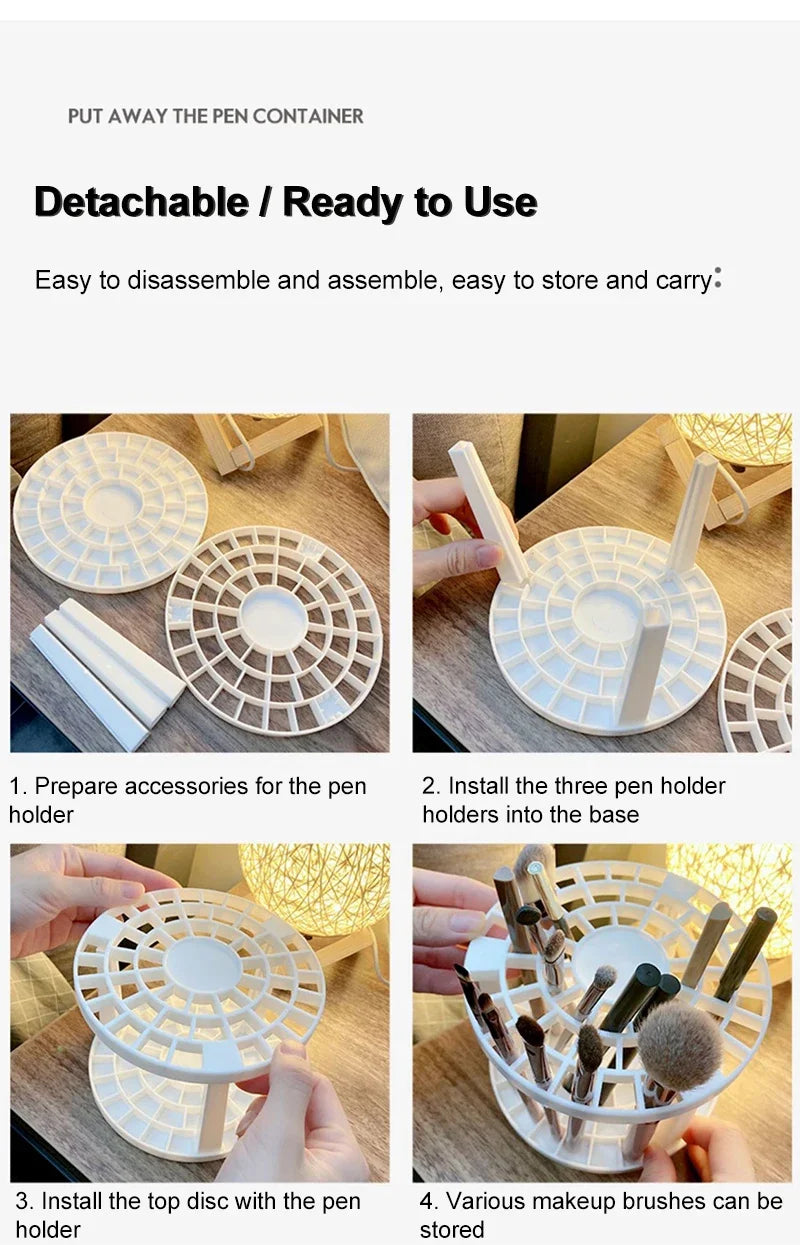 PUT AWAY THE PEN CONTAINER

Detachable / Ready to Use

Easy to disassemble and assemble, easy to store and carry:

1. Prepare accessories for the pen holder

2. Install the three pen holder holders into the base

3. Install the top disc with the pen holder

4. Various makeup brushes can be stored